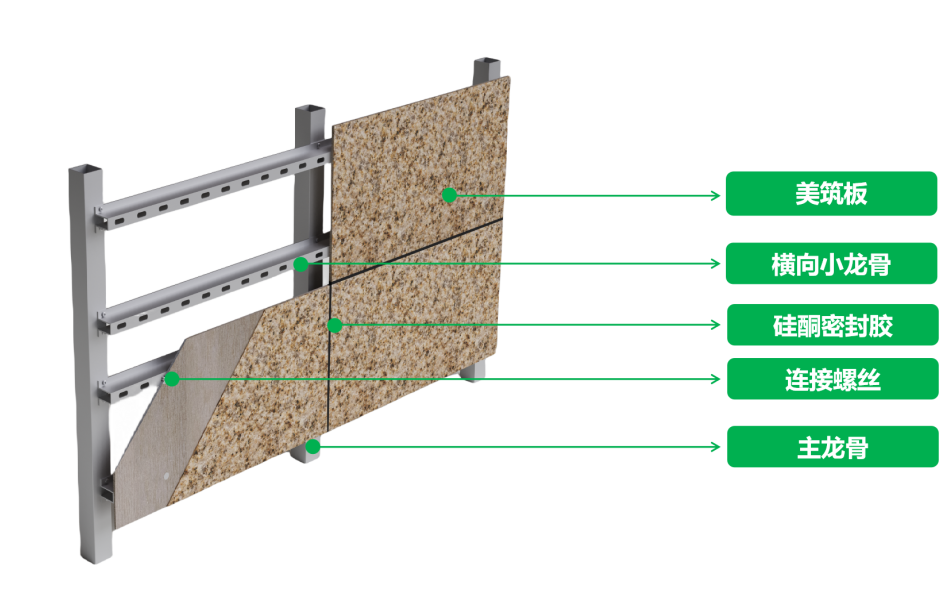 美筑板

横向小龙骨

硅酮密封胶

连接螺丝

主龙骨