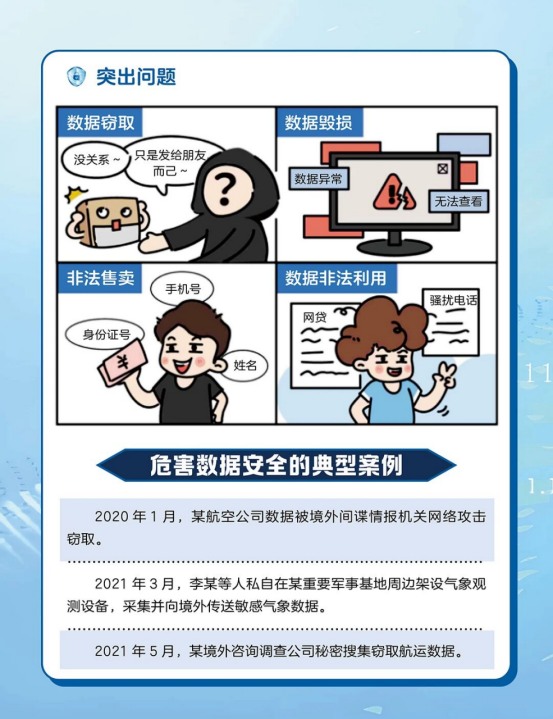 突出问题

数据窃取

没关系~

只是发给朋友而已~

?

数据毁损

数据异常

无法查看

非法售卖

手机号

身份证号

姓名

¥

数据非法利用

网贷

骚扰电话

危害数据安全的典型案例

2020 年 1 月，某航空公司数据被境外间谍情报机关网络攻击窃取。

2021 年 3 月，李某等人私自在某重要军事基地周边架设气象观测设备，采集并向境外传送敏感气象数据。

2021 年 5 月，某境外咨询调查公司秘密搜集窃取航运数据。