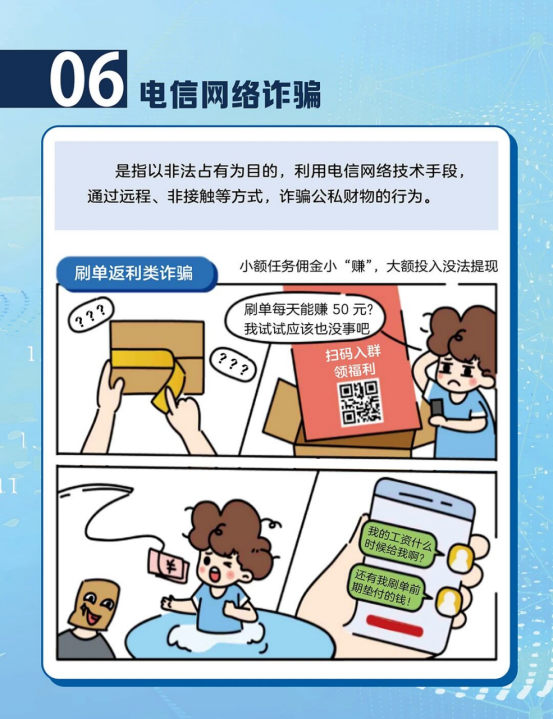 06 电信网络诈骗

是指以非法占有为目的，利用电信网络技术手段，通过远程、非接触等方式，诈骗公私财物的行为。

刷单返利类诈骗

小额任务佣金小“赚”，大额投入没法提现

???

???

刷单每天能赚 50 元？我试试应该也没事吧

扫码入群 领福利

¥

我的工资什么时候给我啊？

还有我刷单前期垫付的钱！