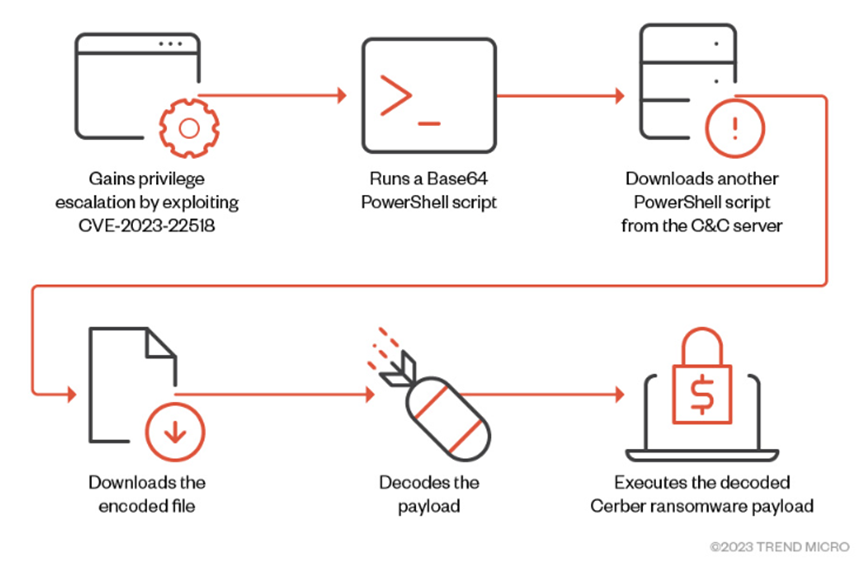 Gains privilege escalation by exploiting CVE-2023-22518

Runs a Base64 PowerShell script

Downloads another PowerShell script from the C&C server

Downloads the encoded file

Decodes the payload

Executes the decoded Cerber ransomware payload

©2023 TREND MICRO