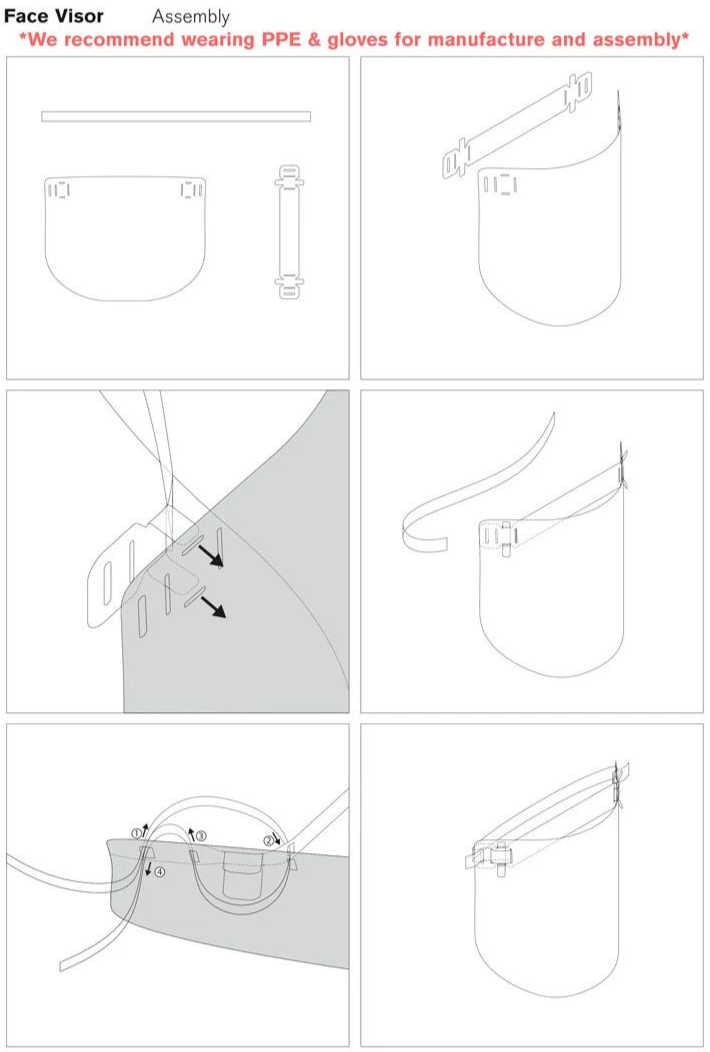 Face Visor Assembly

*We recommend wearing PPE & gloves for manufacture and assembly*

①

③

②

④