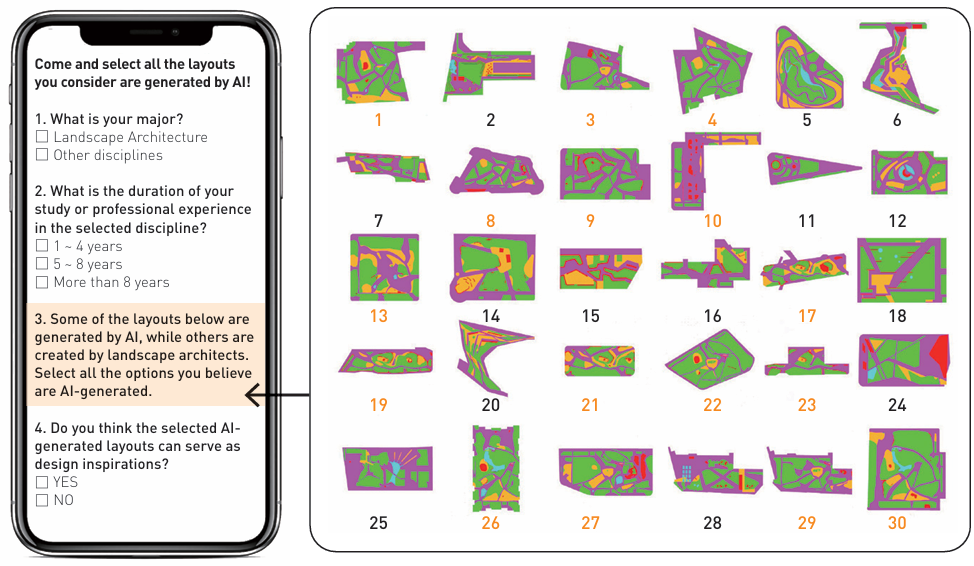 Come and select all the layouts you consider are generated by AI!

1. What is your major?
☐ Landscape Architecture
☐ Other disciplines

2. What is the duration of your study or professional experience in the selected discipline?
☐ 1 ~ 4 years
☐ 5 ~ 8 years
☐ More than 8 years

3. Some of the layouts below are generated by AI, while others are created by landscape architects. Select all the options you believe are AI-generated.

4. Do you think the selected AI-generated layouts can serve as design inspirations?
☐ YES
☐ NO

1 2 3 4 5 6
7 8 9 10 11 12
13 14 15 16 17 18
19 20 21 22 23 24
25 26 27 28 29 30