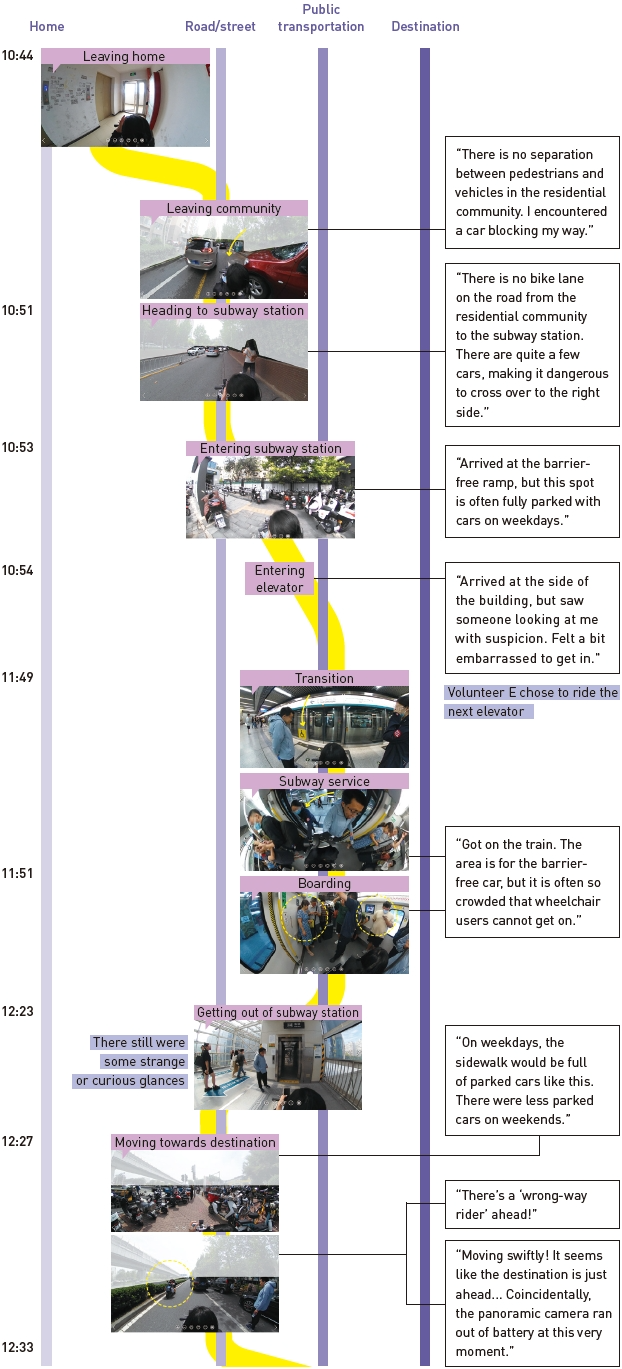 Home
Road/street
Public transportation
Destination

10:44
Leaving home

Leaving community
"There is no separation between pedestrians and vehicles in the residential community. I encountered a car blocking my way."

10:51
Heading to subway station
"There is no bike lane on the road from the residential community to the subway station. There are quite a few cars, making it dangerous to cross over to the right side."

10:53
Entering subway station
"Arrived at the barrier-free ramp, but this spot is often fully parked with cars on weekdays."

10:54
Entering elevator
"Arrived at the side of the building, but saw someone looking at me with suspicion. Felt a bit embarrassed to get in."

11:49
Transition
Volunteer E chose to ride the next elevator

Subway service

11:51
Boarding
"Got on the train. The area is for the barrier-free car, but it is often so crowded that wheelchair users cannot get on."

12:23
Getting out of subway station
There still were some strange or curious glances
"On weekdays, the sidewalk would be full of parked cars like this. There were less parked cars on weekends."

12:27
Moving towards destination
"There's a 'wrong-way rider' ahead!"
"Moving swiftly! It seems like the destination is just ahead... Coincidentally, the panoramic camera ran out of battery at this very moment."

12:33