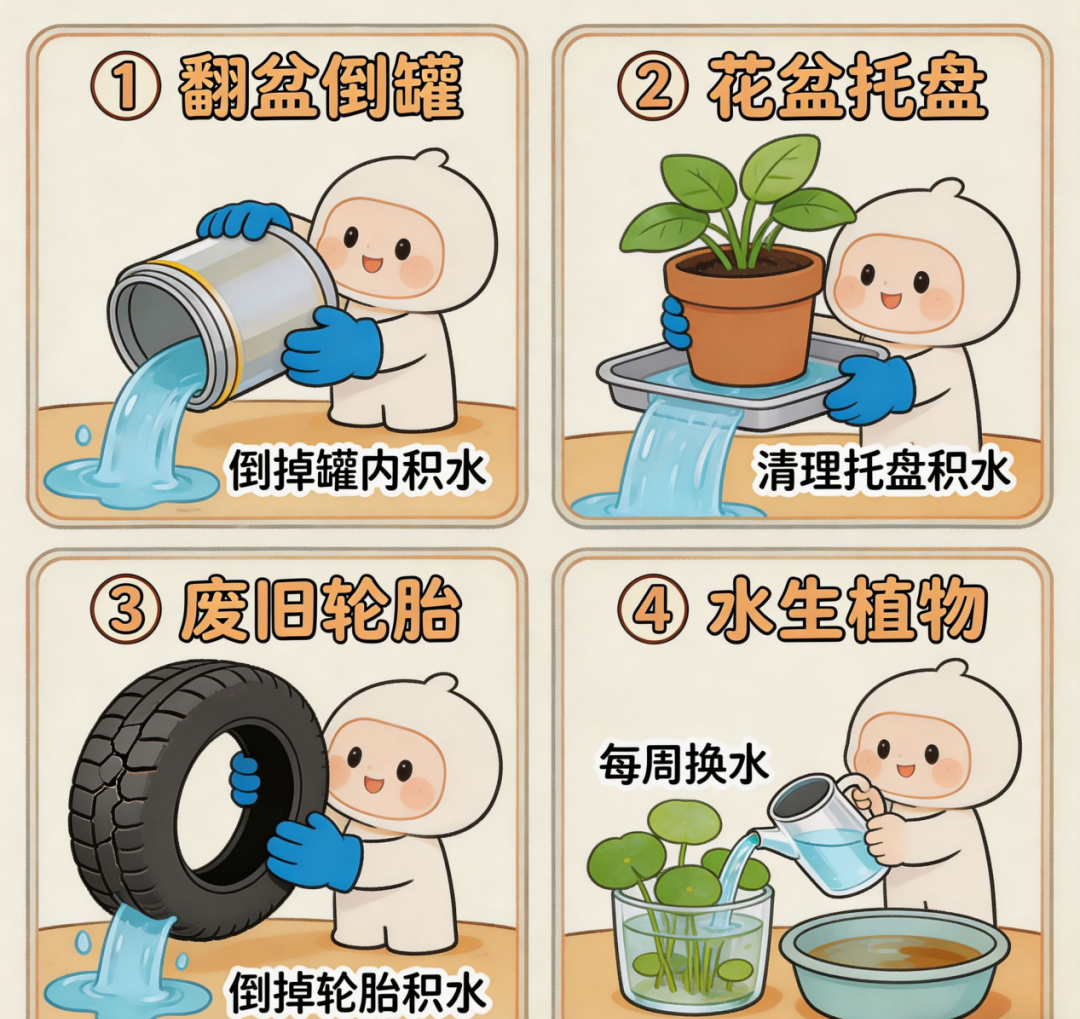 ① 翻盆倒罐

倒掉罐内积水

② 花盆托盘

清理托盘积水

③ 废旧轮胎

倒掉轮胎积水

④ 水生植物

每周换水