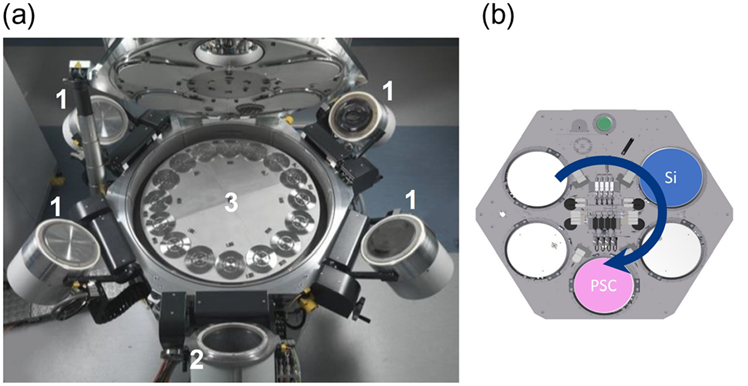 (a)

1

1

1

1

3

2

(b)

Si

PSC