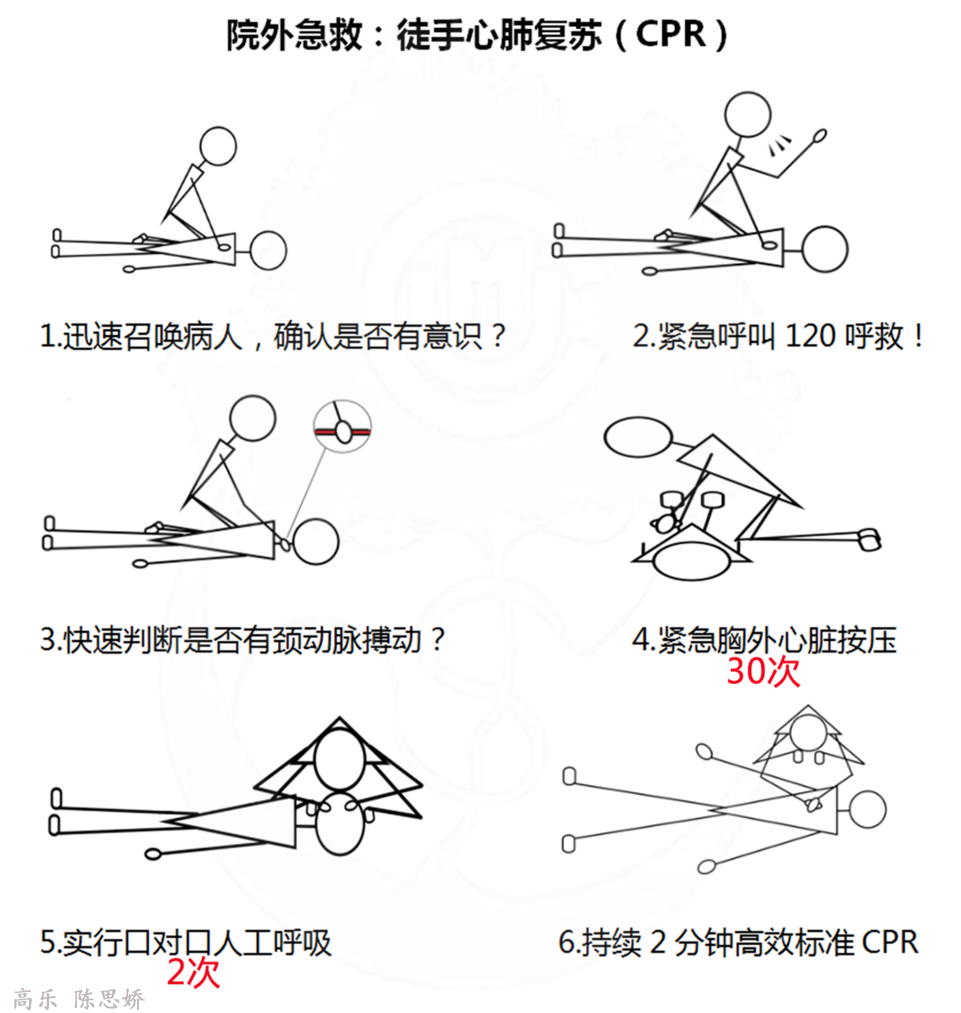 院外急救：徒手心肺复苏（CPR）

1.迅速召唤病人，确认是否有意识？

2.紧急呼叫 120 呼救！

3.快速判断是否有颈动脉搏动？

4.紧急胸外心脏按压
30次

5.实行口对口人工呼吸
2次

6.持续 2 分钟高效标准 CPR

高乐 陈思娇