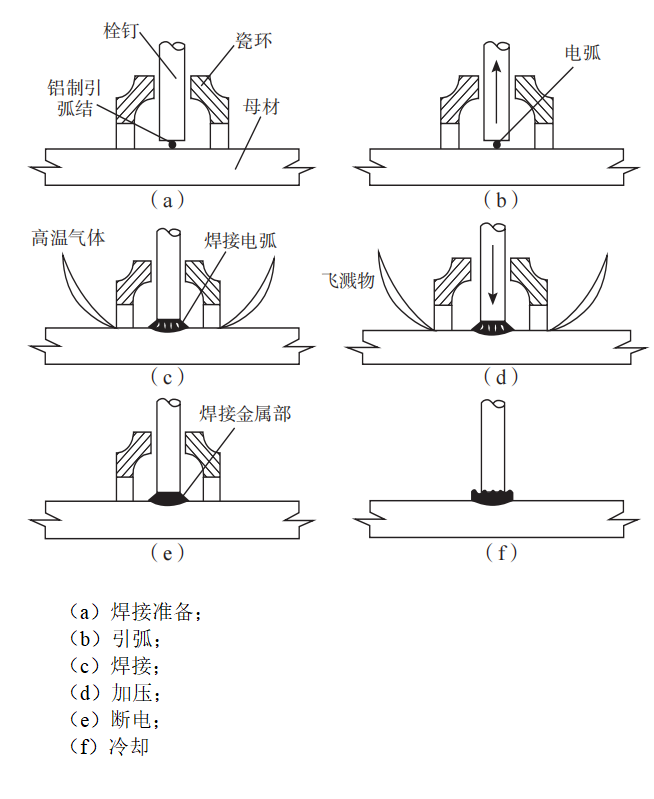 栓钉
瓷环
铝制引弧结
母材
（a）

电弧
（b）

高温气体
焊接电弧
（c）

飞溅物
（d）

焊接金属部
（e）

（f）

（a）焊接准备；
（b）引弧；
（c）焊接；
（d）加压；
（e）断电；
（f）冷却