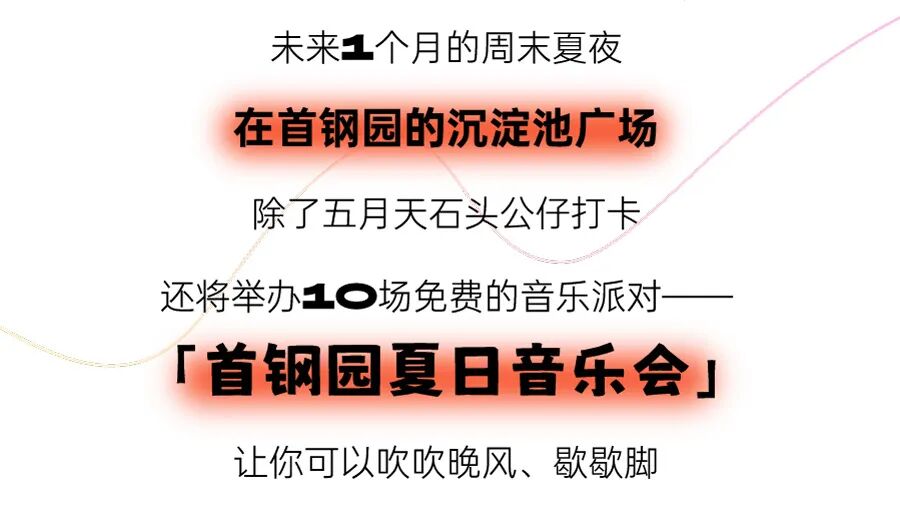 未来1个月的周末夏夜

在首钢园的沉淀池广场

除了五月天石头公仔打卡

还将举办10场免费的音乐派对——

「首钢园夏日音乐会」

让你可以吹吹晚风、歇歇脚