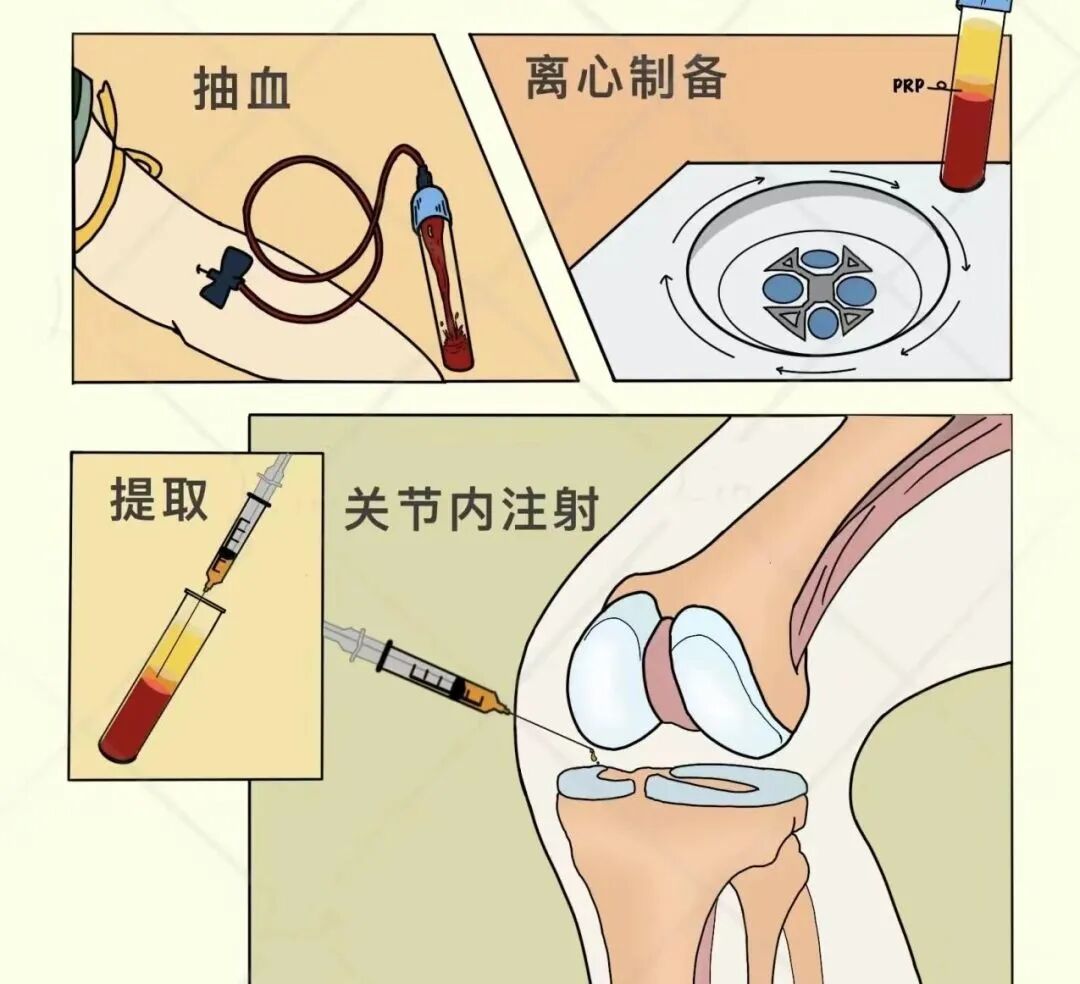 抽血

离心制备

PRP

提取

关节内注射