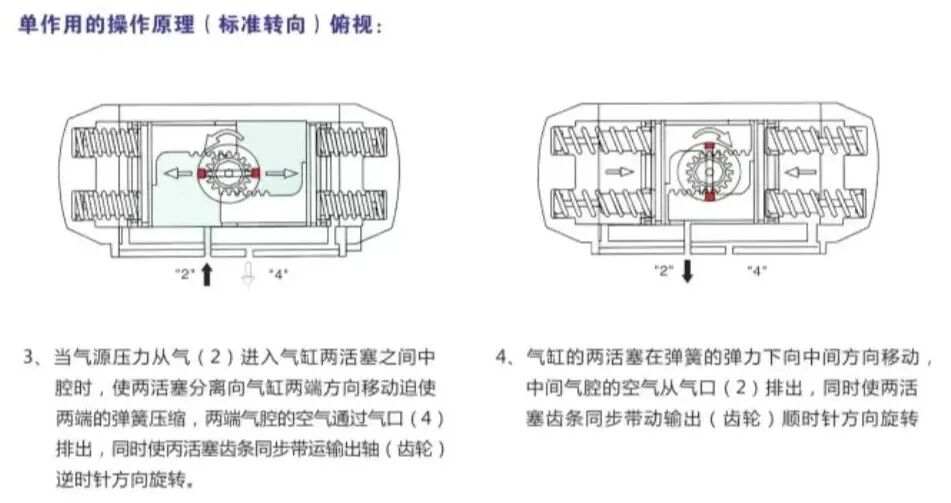 单作用的操作原理（标准转向）俯视：

"2"  "4"

"2"  "4"

3、当气源压力从气（2）进入气缸两活塞之间中腔时，使两活塞分离向气缸两端方向移动迫使两端的弹簧压缩，两端气腔的空气通过气口（4）排出，同时使两活塞齿条同步带运输出轴（齿轮）逆时针方向旋转。

4、气缸的两活塞在弹簧的弹力下向中间方向移动，中间气腔的空气从气口（2）排出，同时使两活塞齿条同步带动输出（齿轮）顺时针方向旋转