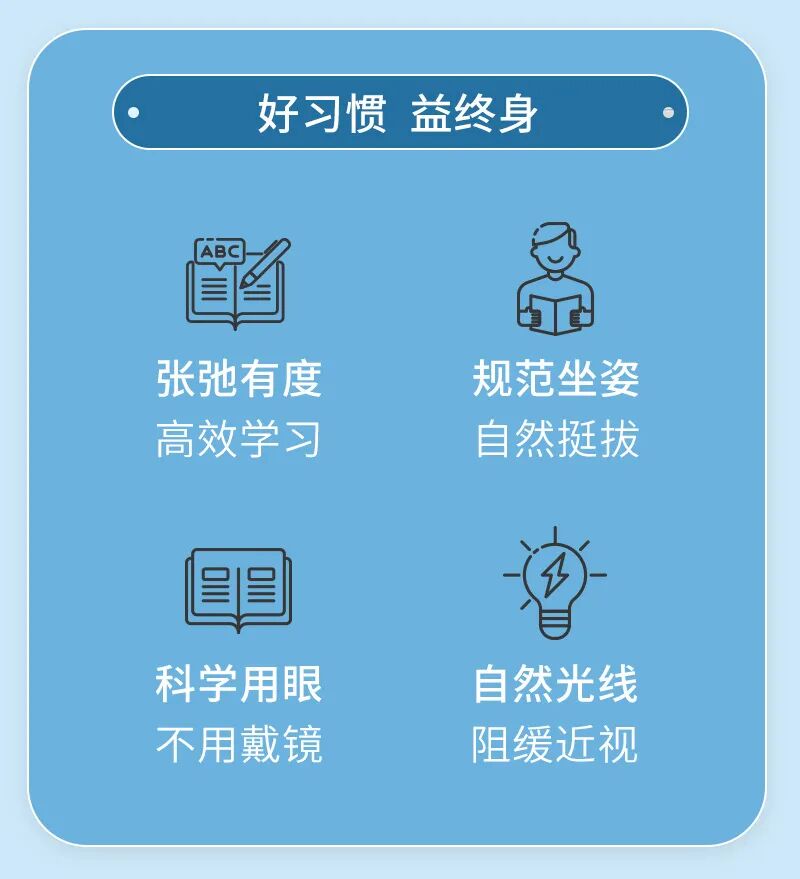 好习惯 益终身

ABC

张弛有度
高效学习

规范坐姿
自然挺拔

科学用眼
不用戴镜

自然光线
阻缓近视