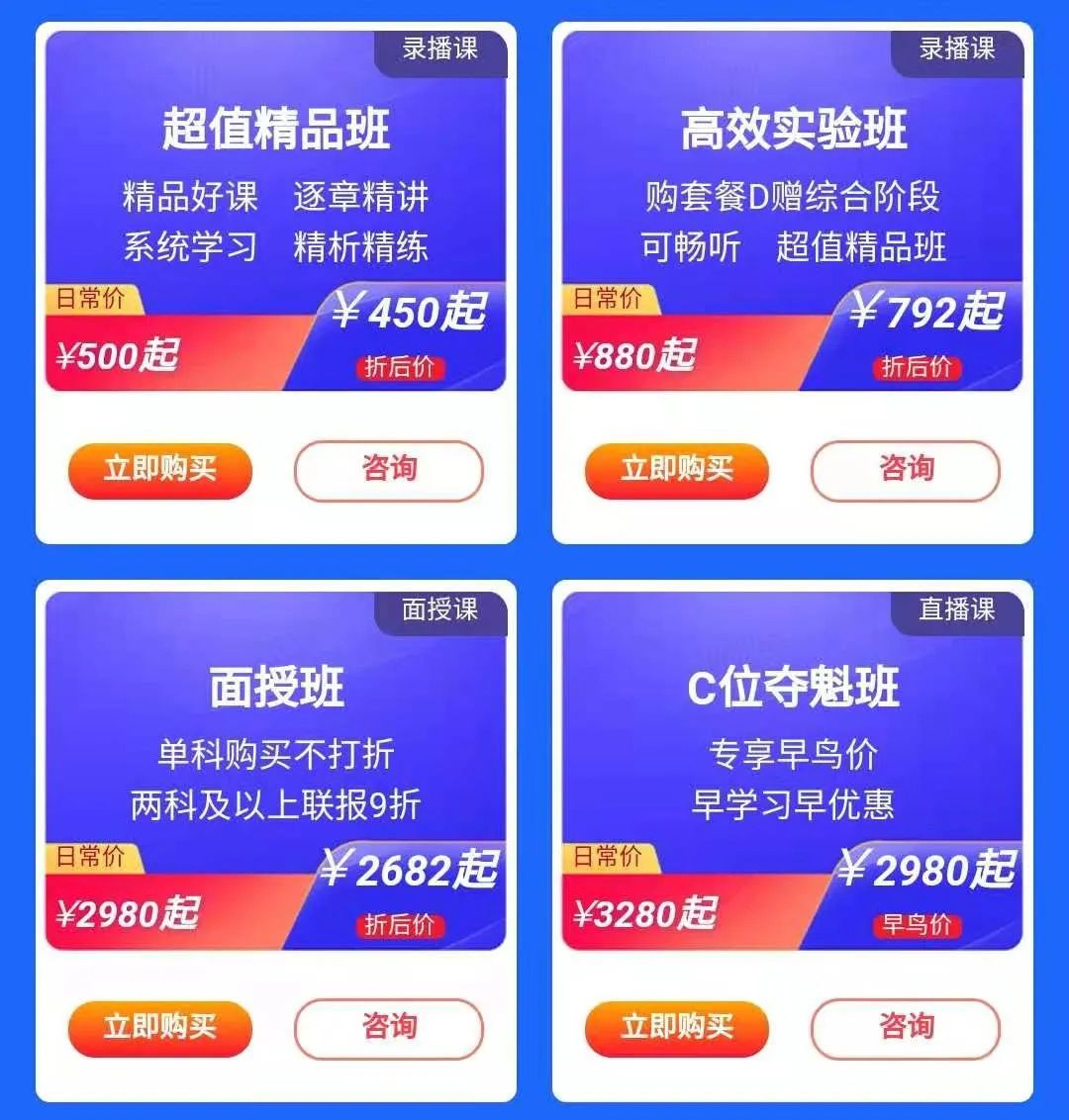 录播课

超值精品班

精品好课 逐章精讲
系统学习 精析精练

日常价
¥500起

¥450起
折后价

立即购买 咨询

录播课

高效实验班

购套餐D赠综合阶段
可畅听 超值精品班

日常价
¥880起

¥792起
折后价

立即购买 咨询

面授课

面授班

单科购买不打折
两科及以上联报9折

日常价
¥2980起

¥2682起
折后价

立即购买 咨询

直播课

C位夺魁班

专享早鸟价
早学习早优惠

日常价
¥3280起

¥2980起
早鸟价

立即购买 咨询