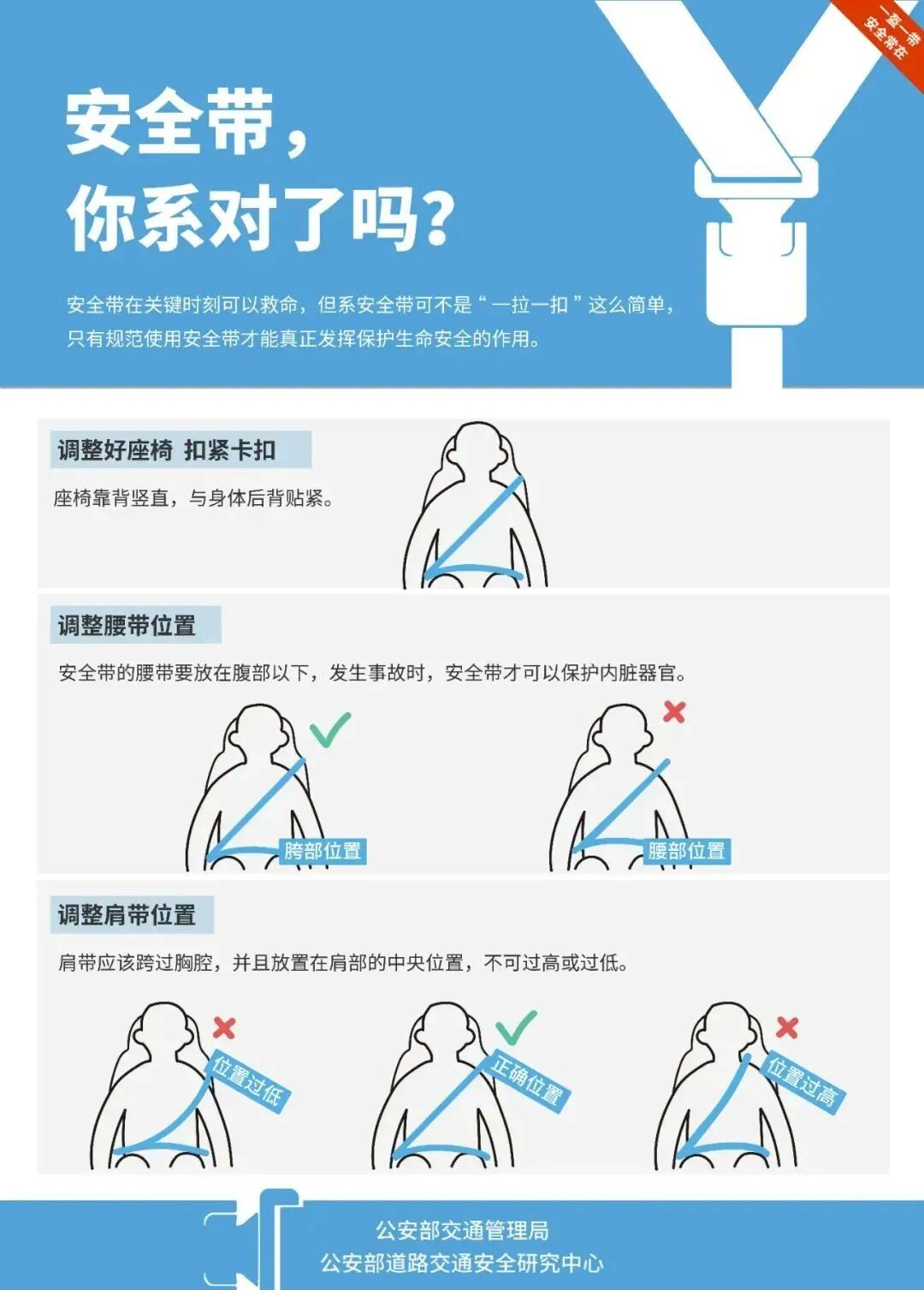 一盔一带
安全常在

安全带，
你系对了吗？

安全带在关键时刻可以救命，但系安全带可不是“一拉一扣”这么简单，只有规范使用安全带才能真正发挥保护生命安全的作用。

调整好座椅 扣紧卡扣

座椅靠背竖直，与身体后背贴紧。

调整腰带位置

安全带的腰带要放在腹部以下，发生事故时，安全带才可以保护内脏器官。

胯部位置

腰部位置

调整肩带位置

肩带应该跨过胸腔，并且放置在肩部的中央位置，不可过高或过低。

位置过低

正确位置

位置过高

公安部交通管理局
公安部道路交通安全研究中心