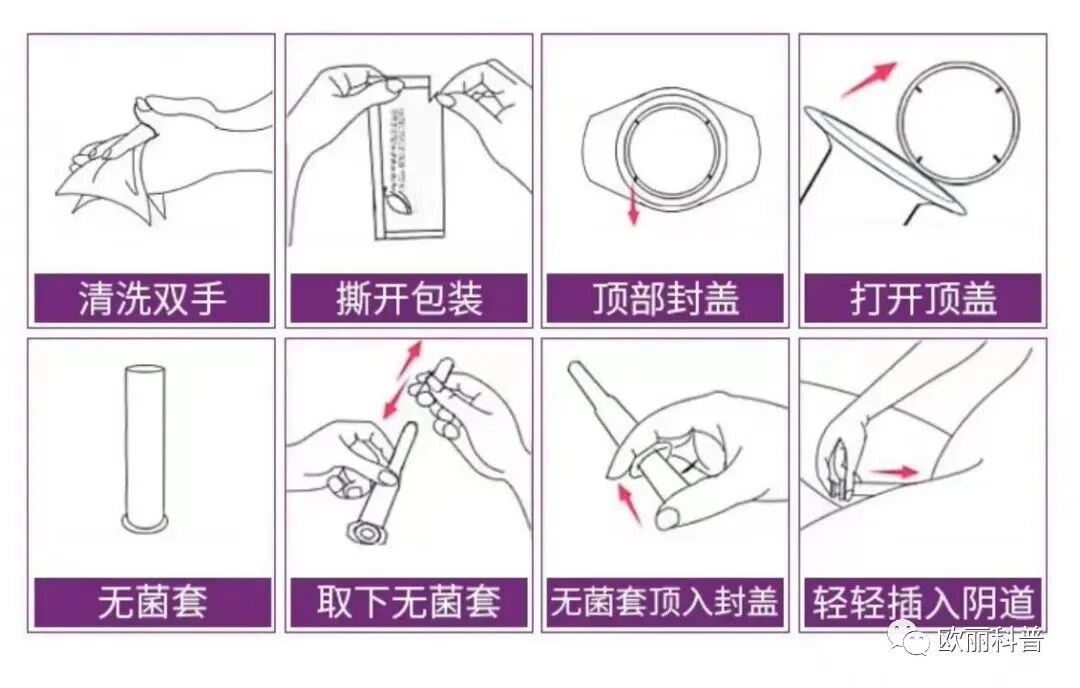 清洗双手

撕开包装

顶部封盖

打开顶盖

无菌套

取下无菌套

无菌套顶入封盖

轻轻插入阴道

欧丽科普