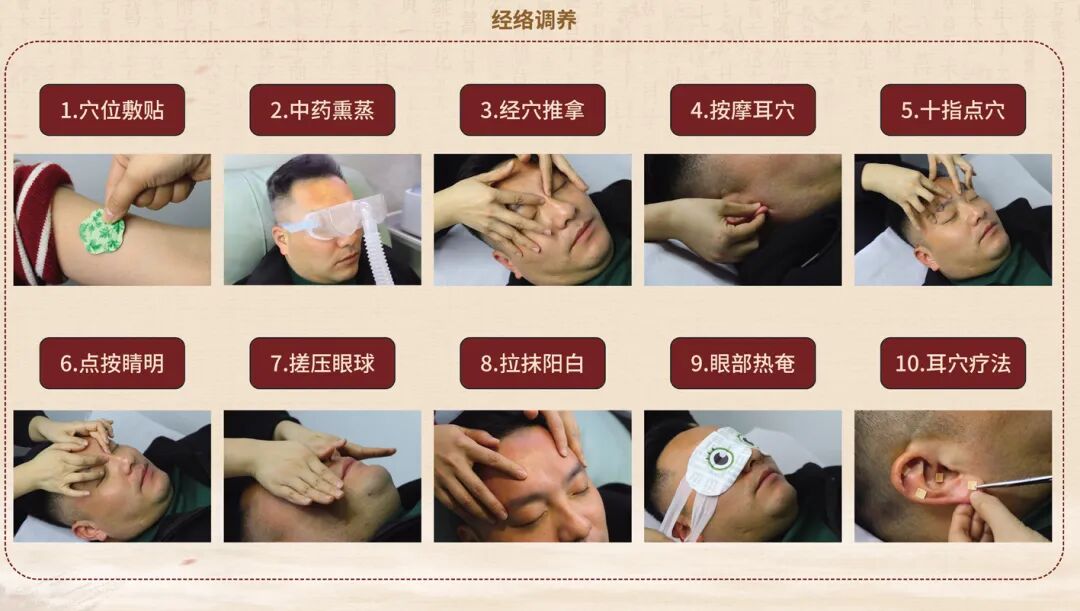 经络调养

1.穴位敷贴

2.中药熏蒸

3.经穴推拿

4.按摩耳穴

5.十指点穴

6.点按睛明

7.搓压眼球

8.拉抹阳白

9.眼部热奄

10.耳穴疗法