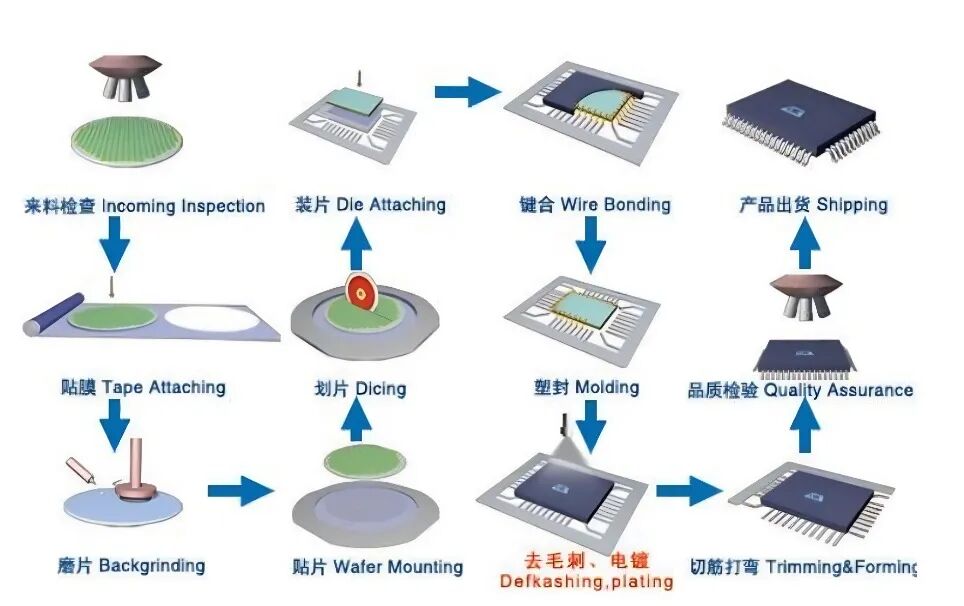 来料检查 Incoming Inspection

装片 Die Attaching

键合 Wire Bonding

产品出货 Shipping

贴膜 Tape Attaching

划片 Dicing

塑封 Molding

品质检验 Quality Assurance

磨片 Backgrinding

贴片 Wafer Mounting

去毛刺、电镀
Defkashing,plating

切筋打弯 Trimming&Forming