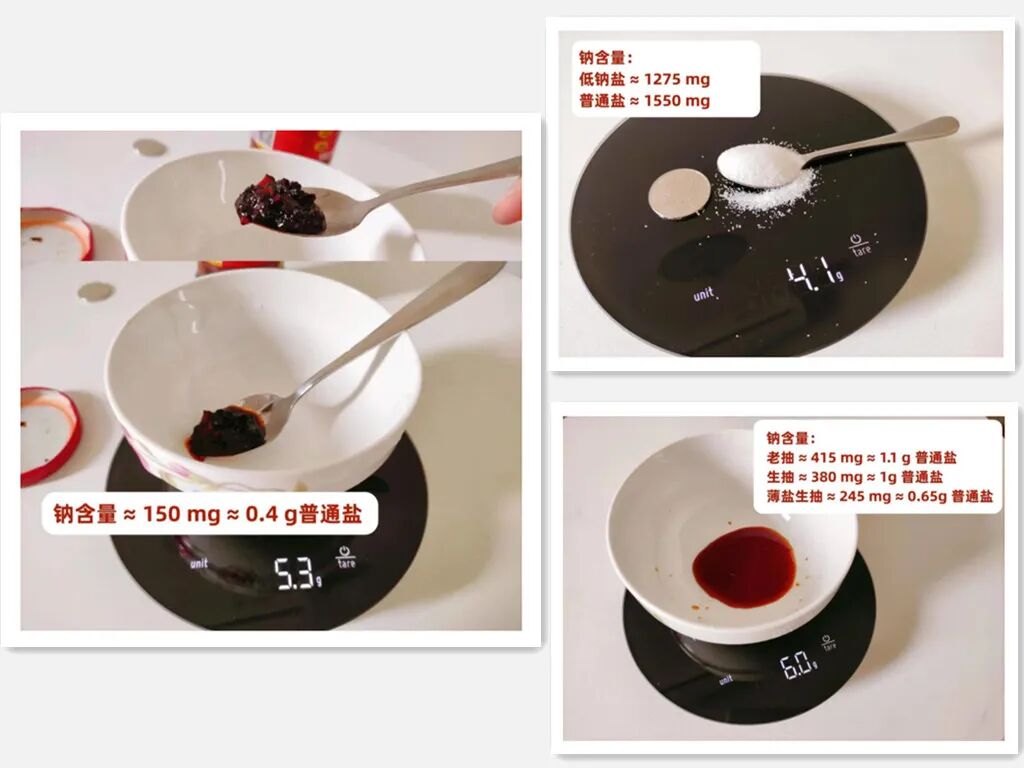 钠含量 ≈ 150 mg ≈ 0.4 g普通盐

unit 5.3 g tare

钠含量：
低钠盐 ≈ 1275 mg
普通盐 ≈ 1550 mg

unit 4.1 g tare

钠含量：
老抽 ≈ 415 mg ≈ 1.1 g 普通盐
生抽 ≈ 380 mg ≈ 1g 普通盐
薄盐生抽 ≈ 245 mg ≈ 0.65g 普通盐

unit 6.0 g tare