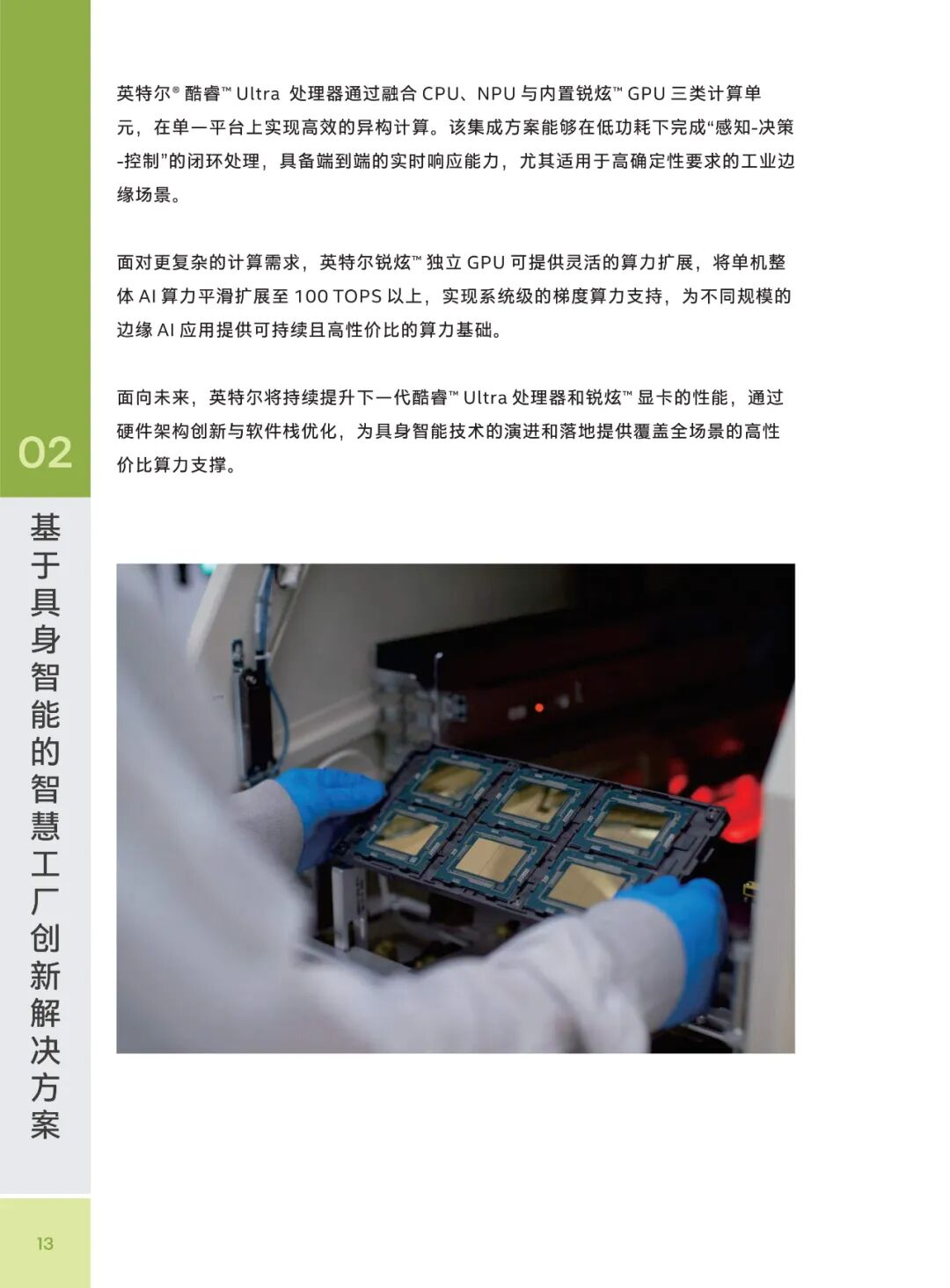 英特尔® 酷睿™ Ultra 处理器通过融合 CPU、NPU 与内置锐炫™ GPU 三类计算单元，在单一平台上实现高效的异构计算。该集成方案能够在低功耗下完成“感知-决策-控制”的闭环处理，具备端到端的实时响应能力，尤其适用于高确定性要求的工业边缘场景。

面对更复杂的计算需求，英特尔锐炫™ 独立 GPU 可提供灵活的算力扩展，将单机整体 AI 算力平滑扩展至 100 TOPS 以上，实现系统级的梯度算力支持，为不同规模的边缘 AI 应用提供可持续且高性价比的算力基础。

面向未来，英特尔将持续提升下一代酷睿™ Ultra 处理器和锐炫™ 显卡的性能，通过硬件架构创新与软件栈优化，为具身智能技术的演进和落地提供覆盖全场景的高性价比算力支撑。

02

基于具身智能的智慧工厂创新解决方案

13