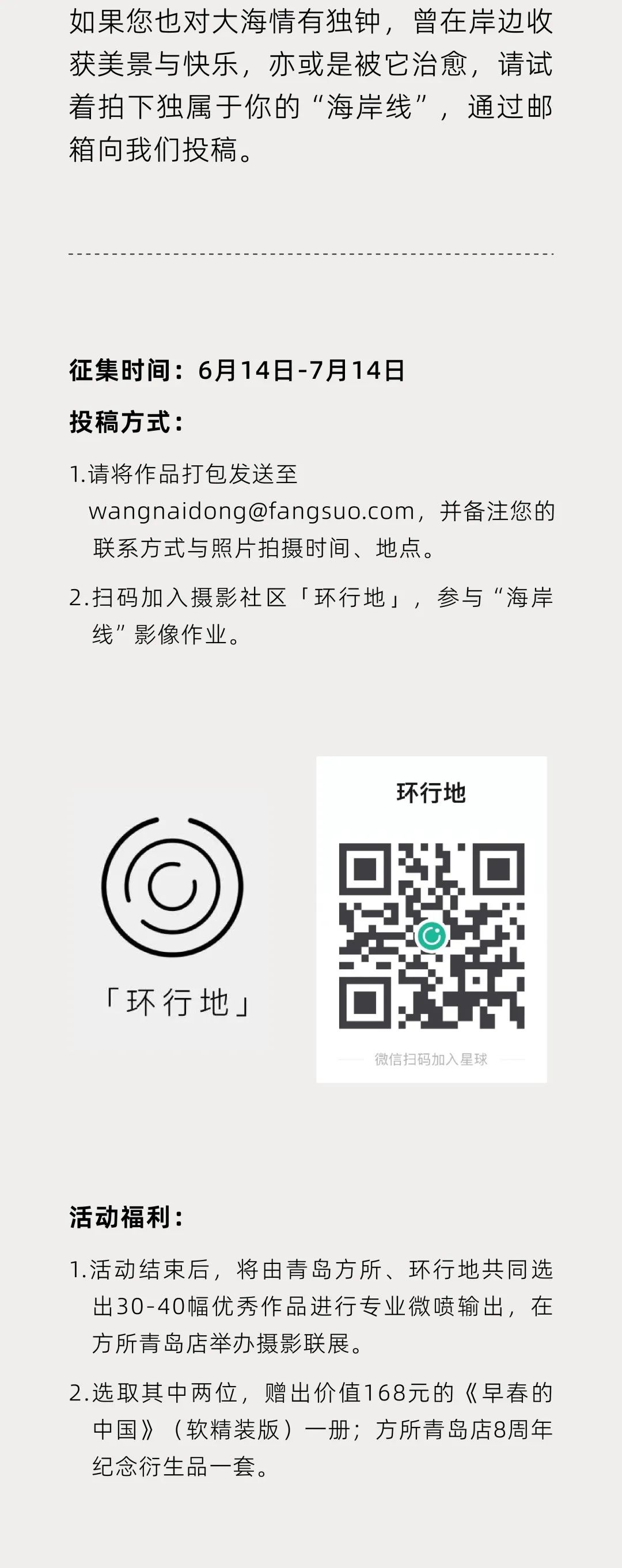 如果您也对大海情有独钟，曾在岸边收获美景与快乐，亦或是被它治愈，请试着拍下独属于你的“海岸线”，通过邮箱向我们投稿。

征集时间：6月14日-7月14日

投稿方式：

1.请将作品打包发送至wangnaidong@fangsuo.com，并备注您的联系方式与照片拍摄时间、地点。

2.扫码加入摄影社区「环行地」，参与“海岸线”影像作业。

「环行地」

环行地

微信扫码加入星球

活动福利：

1.活动结束后，将由青岛方所、环行地共同选出30-40幅优秀作品进行专业微喷输出，在方所青岛店举办摄影联展。

2.选取其中两位，赠出价值168元的《早春的中国》（软精装版）一册；方所青岛店8周年纪念衍生品一套。