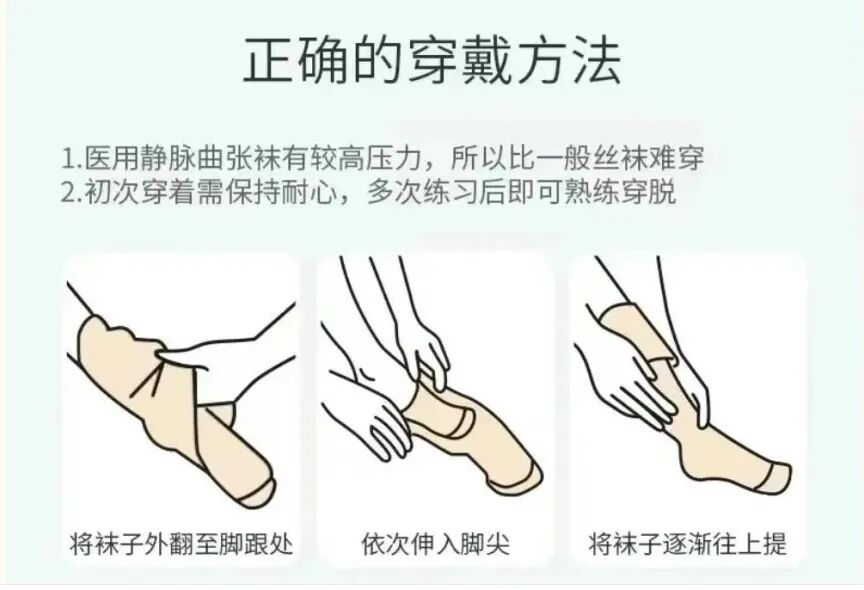 正确的穿戴方法

1.医用静脉曲张袜有较高压力，所以比一般丝袜难穿
2.初次穿着需保持耐心，多次练习后即可熟练穿脱

将袜子外翻至脚跟处

依次伸入脚尖

将袜子逐渐往上提