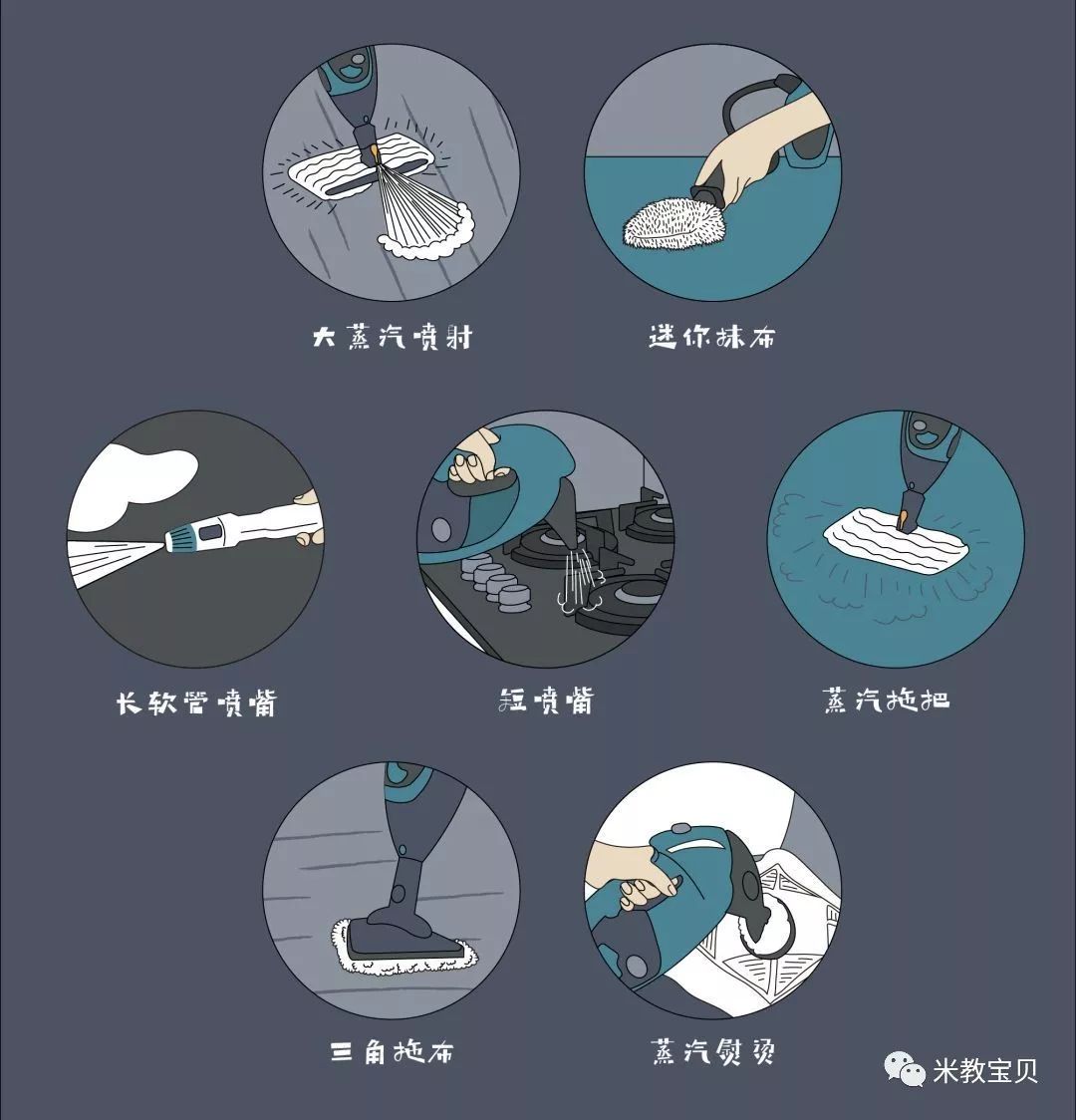 大蒸汽喷射

迷你抹布

长软管喷嘴

短喷嘴

蒸汽拖把

三角拖布

蒸汽熨烫

米教宝贝