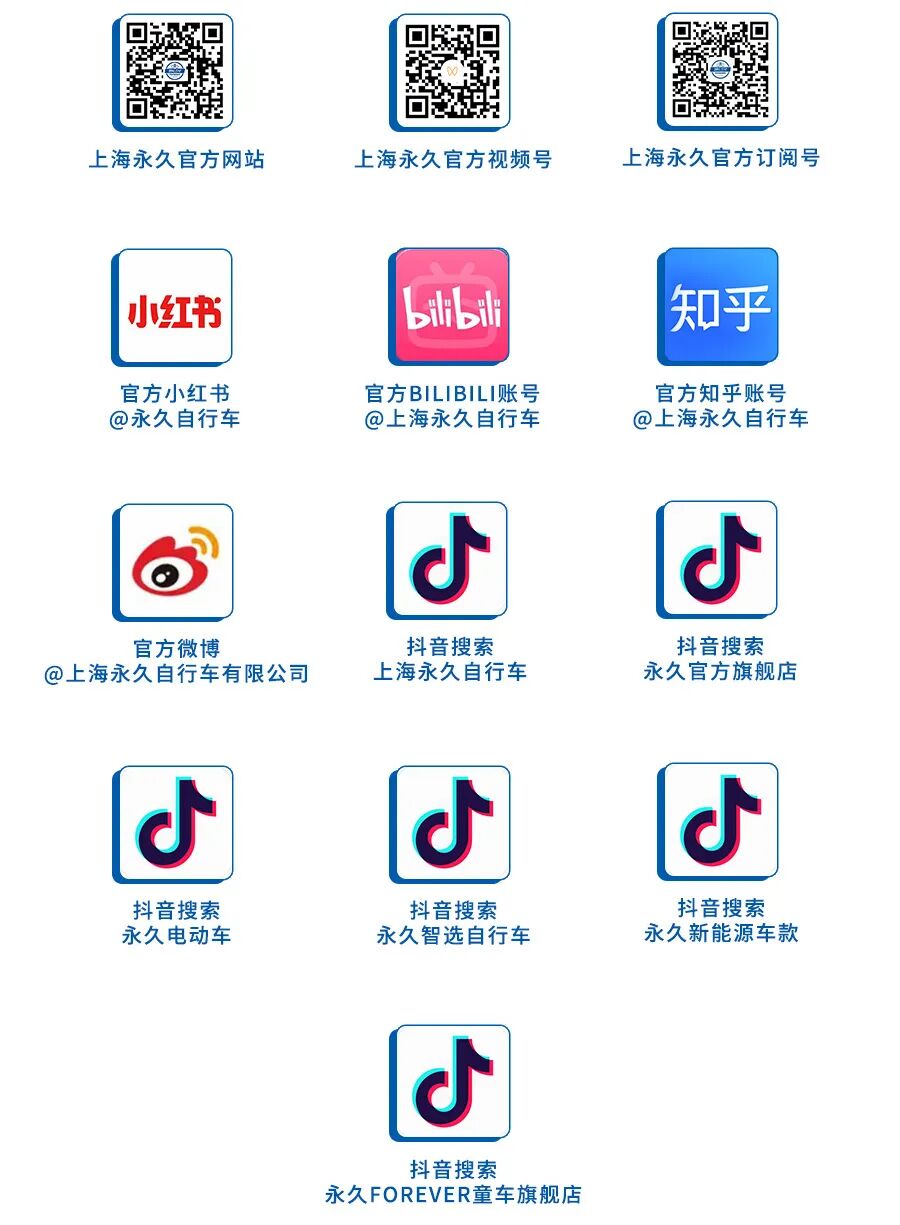 上海永久官方网站

上海永久官方视频号

上海永久官方订阅号

小红书

官方小红书
@永久自行车

bilibili

官方BILIBILI账号
@上海永久自行车

知乎

官方知乎账号
@上海永久自行车

官方微博
@上海永久自行车有限公司

抖音搜索
上海永久自行车

抖音搜索
永久官方旗舰店

抖音搜索
永久电动车

抖音搜索
永久智选自行车

抖音搜索
永久新能源车款

抖音搜索
永久FOREVER童车旗舰店