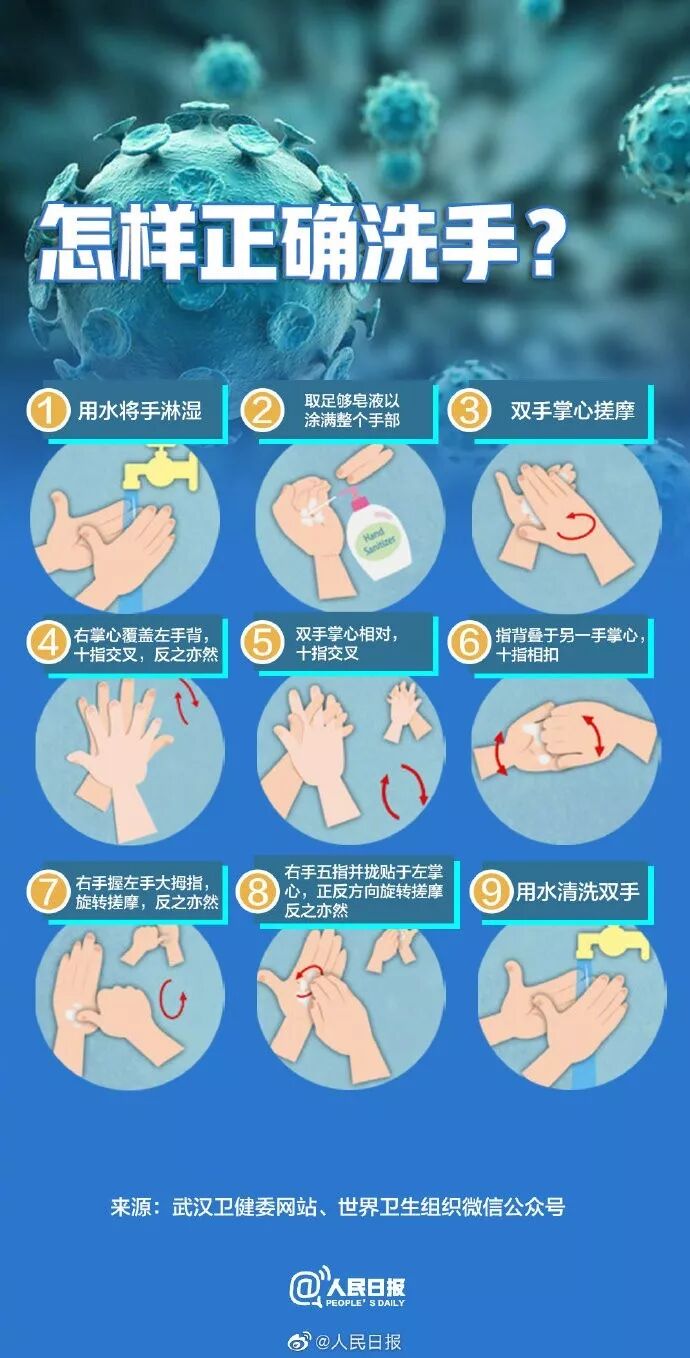 怎样正确洗手？

1 用水将手淋湿

2 取足够皂液以涂满整个手部

Hand Sanitizer

3 双手掌心搓摩

4 右掌心覆盖左手背，十指交叉，反之亦然

5 双手掌心相对，十指交叉

6 指背叠于另一手掌心，十指相扣

7 右手握左手大拇指，旋转搓摩，反之亦然

8 右手五指并拢贴于左掌心，正反方向旋转搓摩反之亦然

9 用水清洗双手

来源：武汉卫健委网站、世界卫生组织微信公众号

@人民日报 PEOPLE'S DAILY

@人民日报