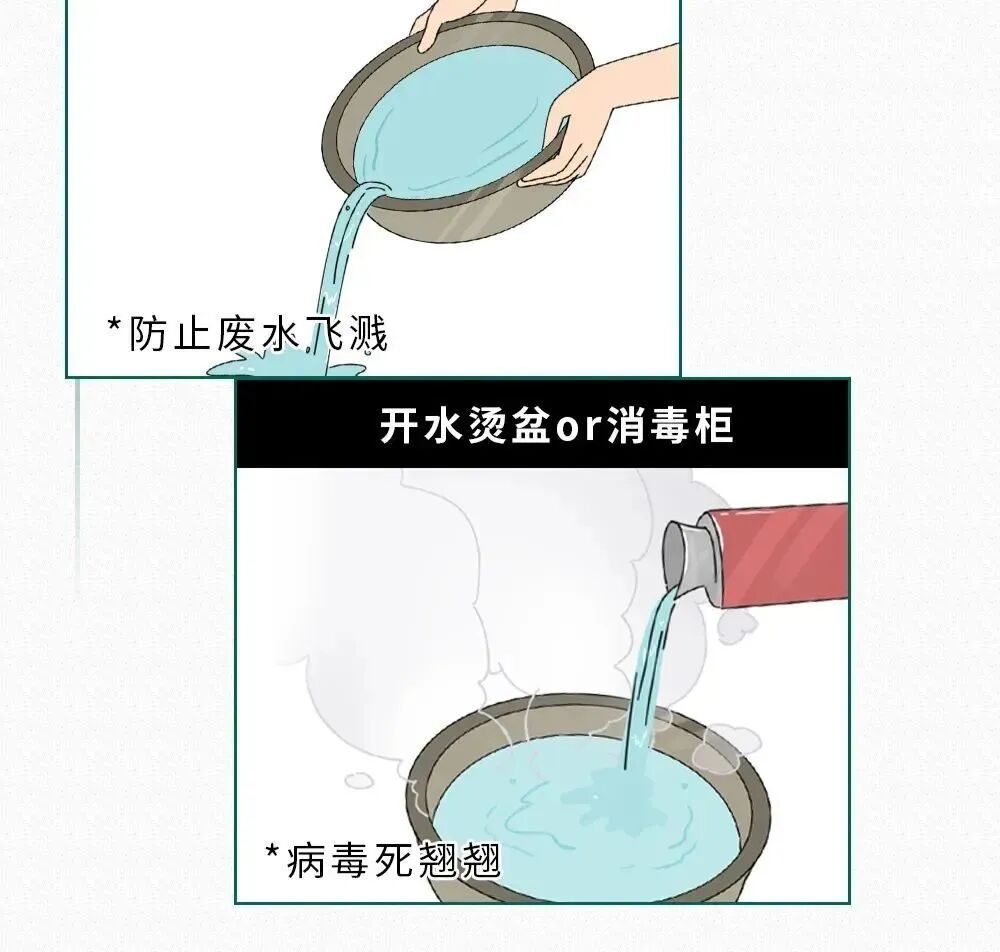 *防止废水飞溅

开水烫盆or消毒柜

*病毒死翘翘