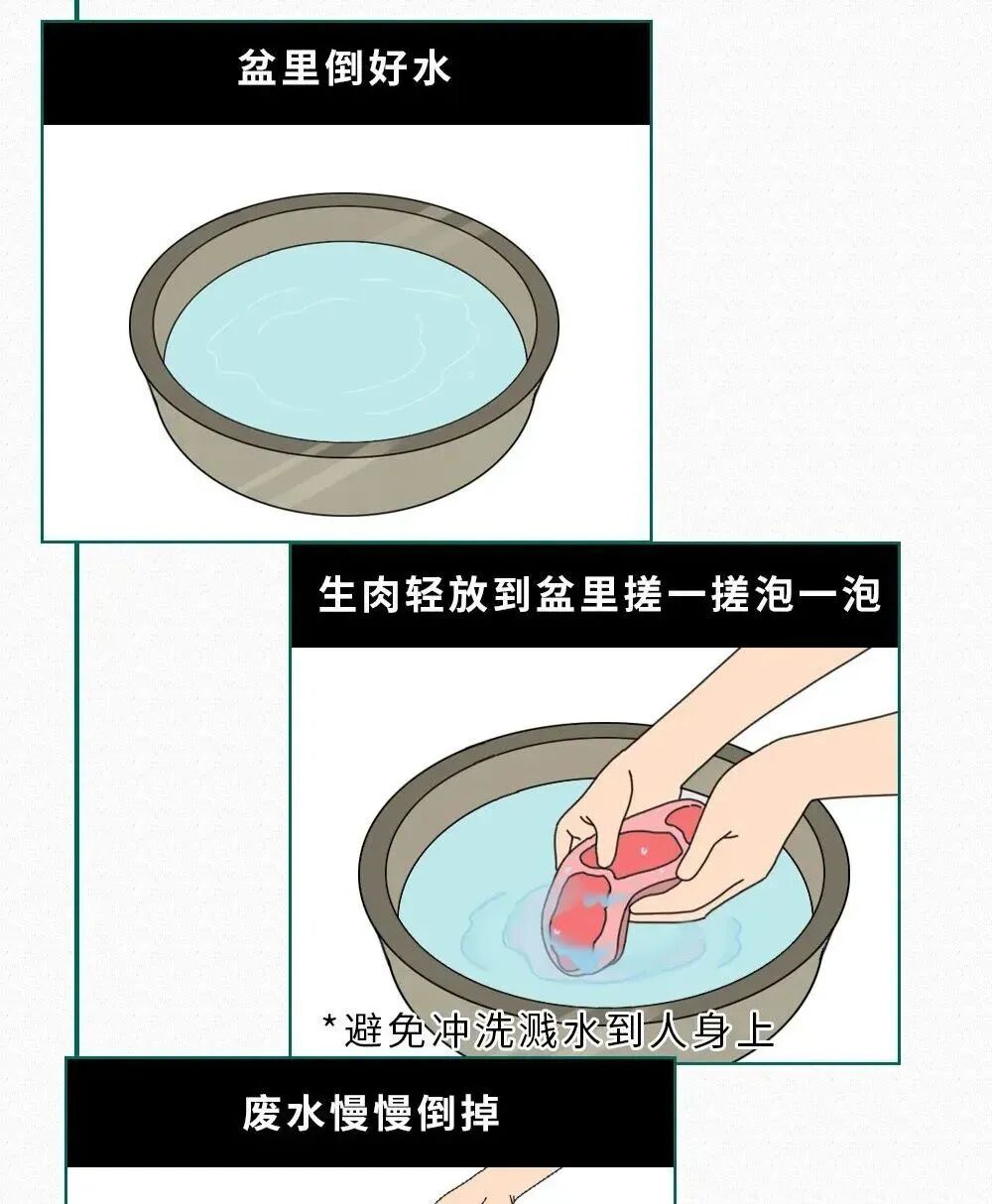 盆里倒好水

生肉轻放到盆里搓一搓泡一泡

*避免冲洗溅水到人身上

废水慢慢倒掉