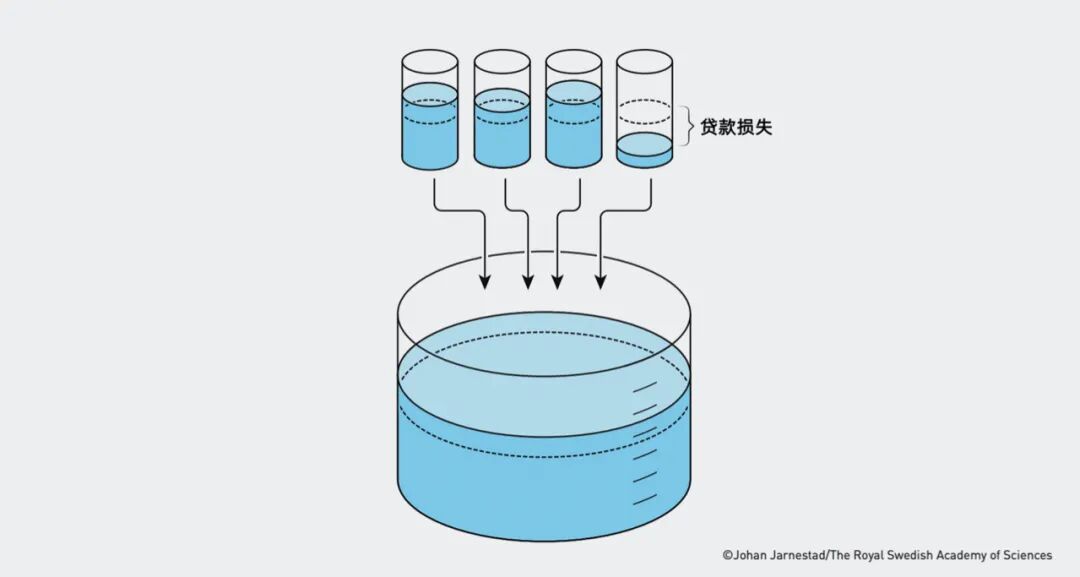 贷款损失

©Johan Jarnestad/The Royal Swedish Academy of Sciences