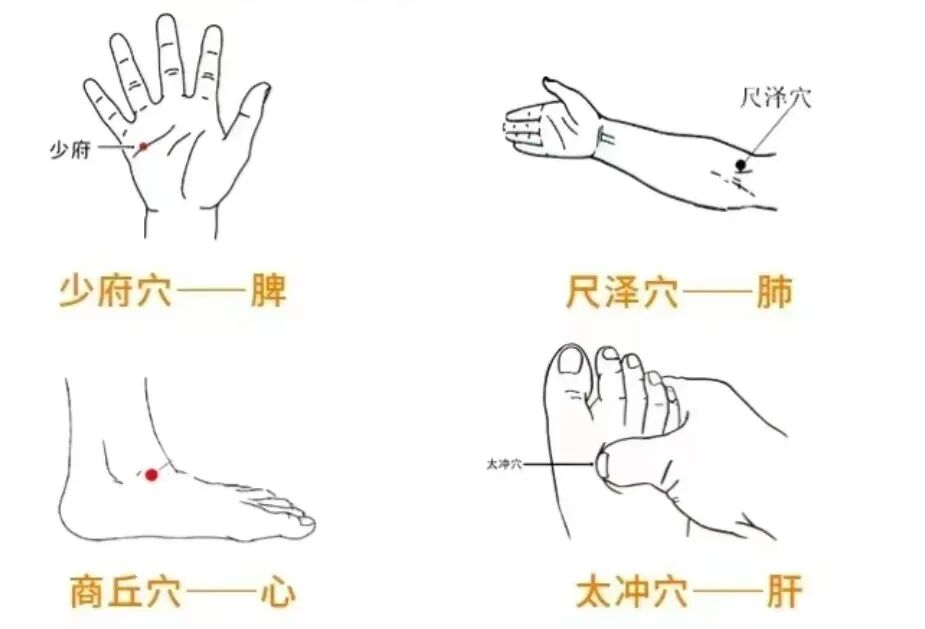 少府

少府穴——脾

尺泽穴

尺泽穴——肺

商丘穴——心

太冲穴

太冲穴——肝