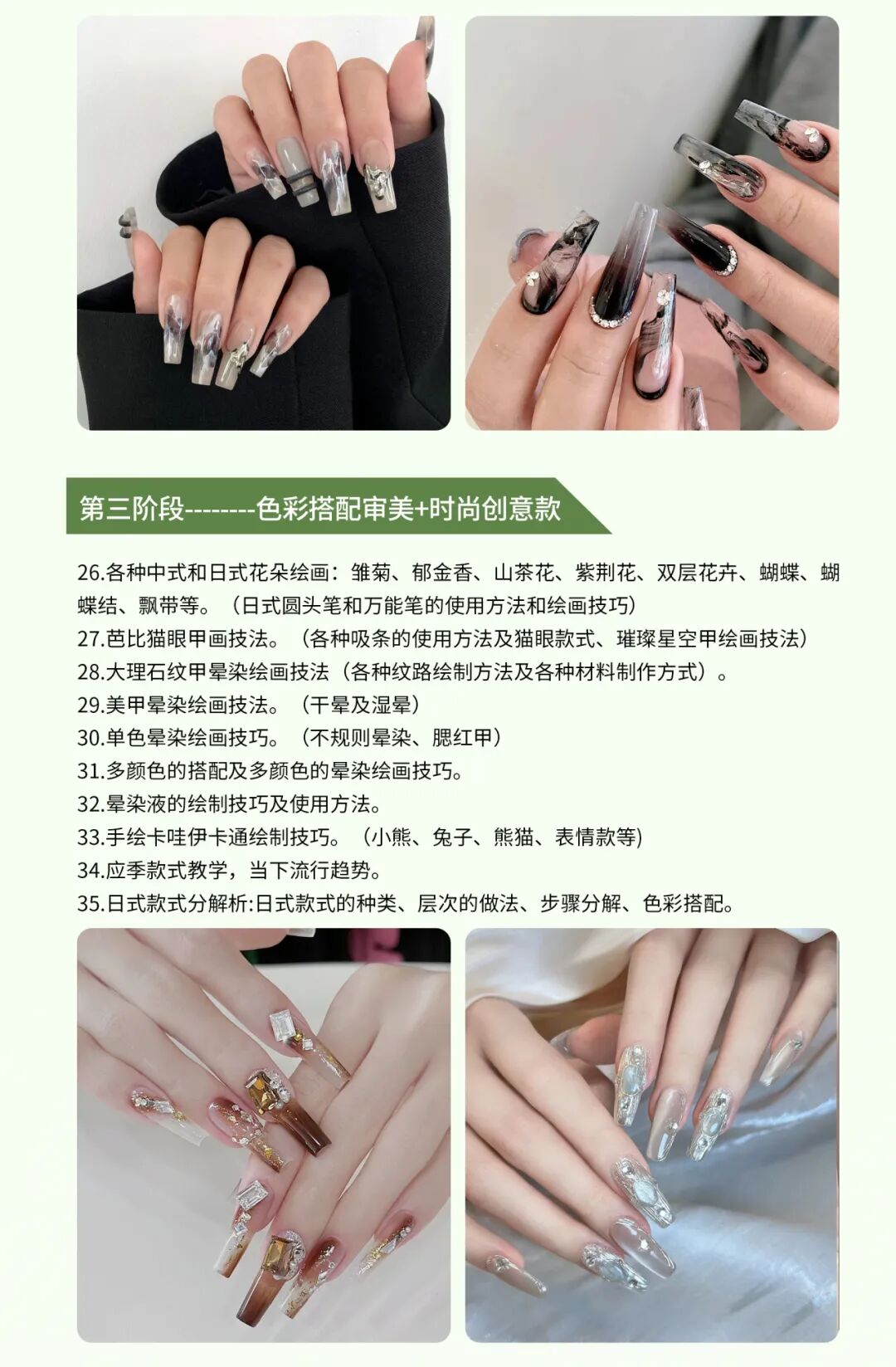 第三阶段--------色彩搭配审美+时尚创意款

26.各种中式和日式花朵绘画：雏菊、郁金香、山茶花、紫荆花、双层花卉、蝴蝶、蝴蝶结、飘带等。（日式圆头笔和万能笔的使用方法和绘画技巧）
27.芭比猫眼甲画技法。（各种吸条的使用方法及猫眼款式、璀璨星空甲绘画技法）
28.大理石纹甲晕染绘画技法（各种纹路绘制方法及各种材料制作方式）。
29.美甲晕染绘画技法。（干晕及湿晕）
30.单色晕染绘画技巧。（不规则晕染、腮红甲）
31.多颜色的搭配及多颜色的晕染绘画技巧。
32.晕染液的绘制技巧及使用方法。
33.手绘卡哇伊卡通绘制技巧。（小熊、兔子、熊猫、表情款等)
34.应季款式教学，当下流行趋势。
35.日式款式分解析:日式款式的种类、层次的做法、步骤分解、色彩搭配。