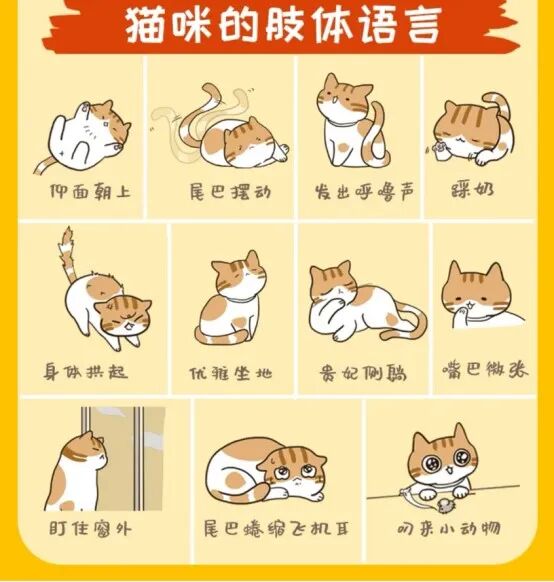 猫咪的肢体语言

仰面朝上

尾巴摆动

发出呼噜声

踩奶

身体拱起

优雅坐地

贵妃侧躺

嘴巴微张

盯住窗外

尾巴蜷缩飞机耳

叼来小动物