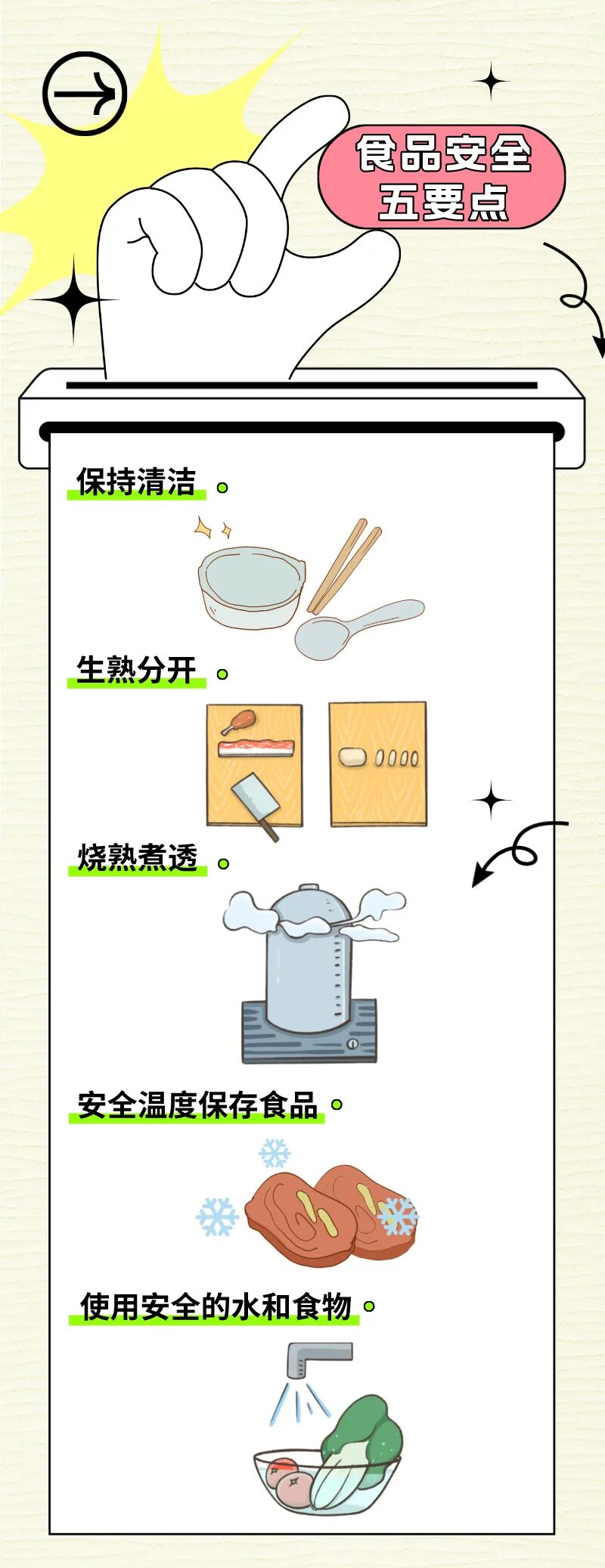 食品安全
五要点

保持清洁

生熟分开

烧熟煮透

安全温度保存食品

使用安全的水和食物