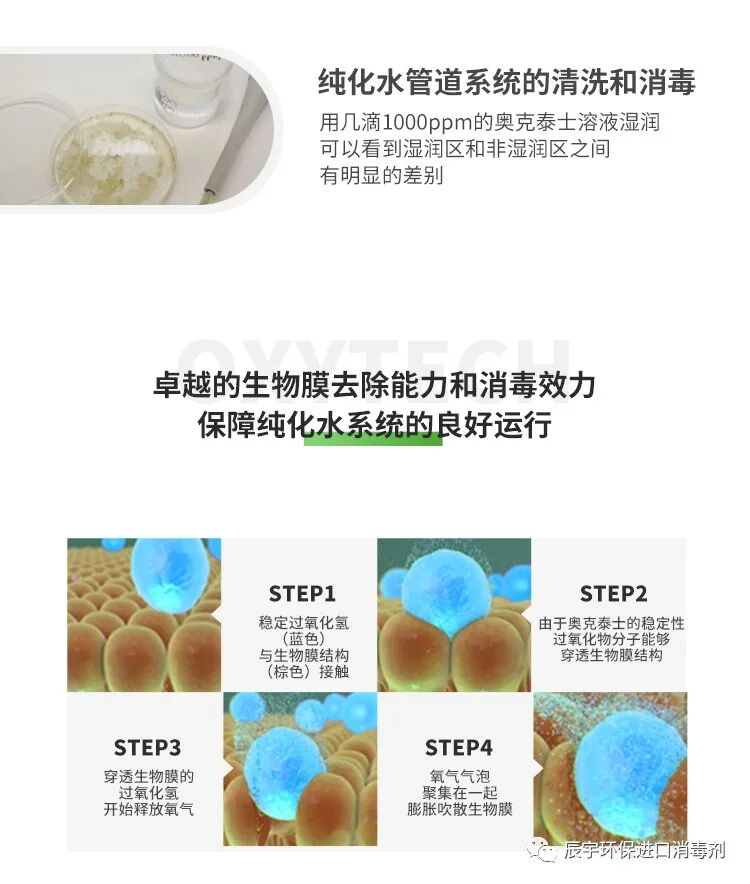 纯化水管道系统的清洗和消毒

用几滴1000ppm的奥克泰士溶液湿润
可以看到湿润区和非湿润区之间
有明显的差别

OXYTECH

卓越的生物膜去除能力和消毒效力
保障纯化水系统的良好运行

STEP1
稳定过氧化氢
（蓝色）
与生物膜结构
（棕色）接触

STEP2
由于奥克泰士的稳定性
过氧化物分子能够
穿透生物膜结构

STEP3
穿透生物膜的
过氧化氢
开始释放氧气

STEP4
氧气气泡
聚集在一起
膨胀吹散生物膜

辰宇环保进口消毒剂