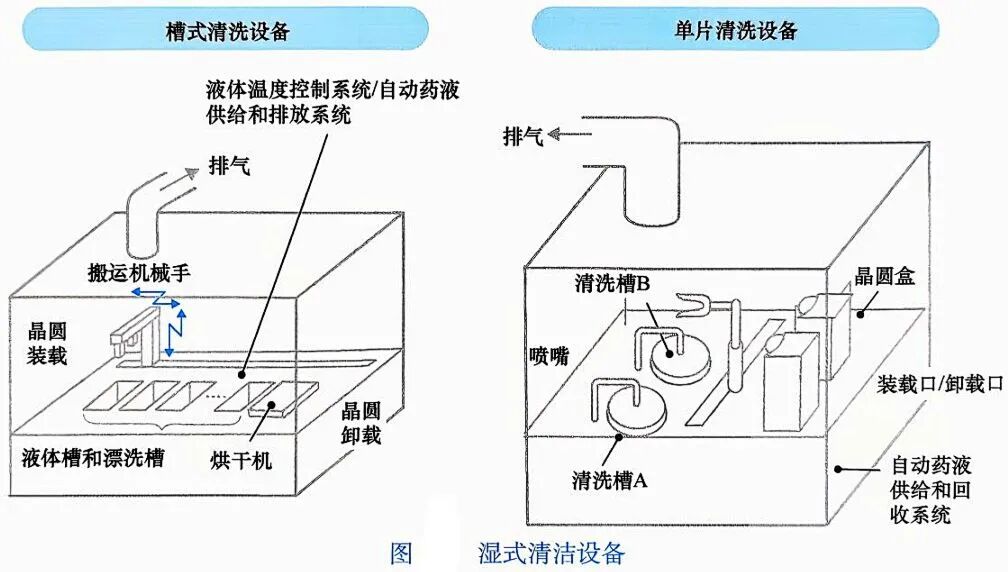 槽式清洗设备

液体温度控制系统/自动药液供给和排放系统

排气

搬运机械手

晶圆装载

晶圆卸载

液体槽和漂洗槽

烘干机

单片清洗设备

排气

清洗槽B

晶圆盒

喷嘴

装载口/卸载口

清洗槽A

自动药液供给和回收系统

图　　湿式清洁设备