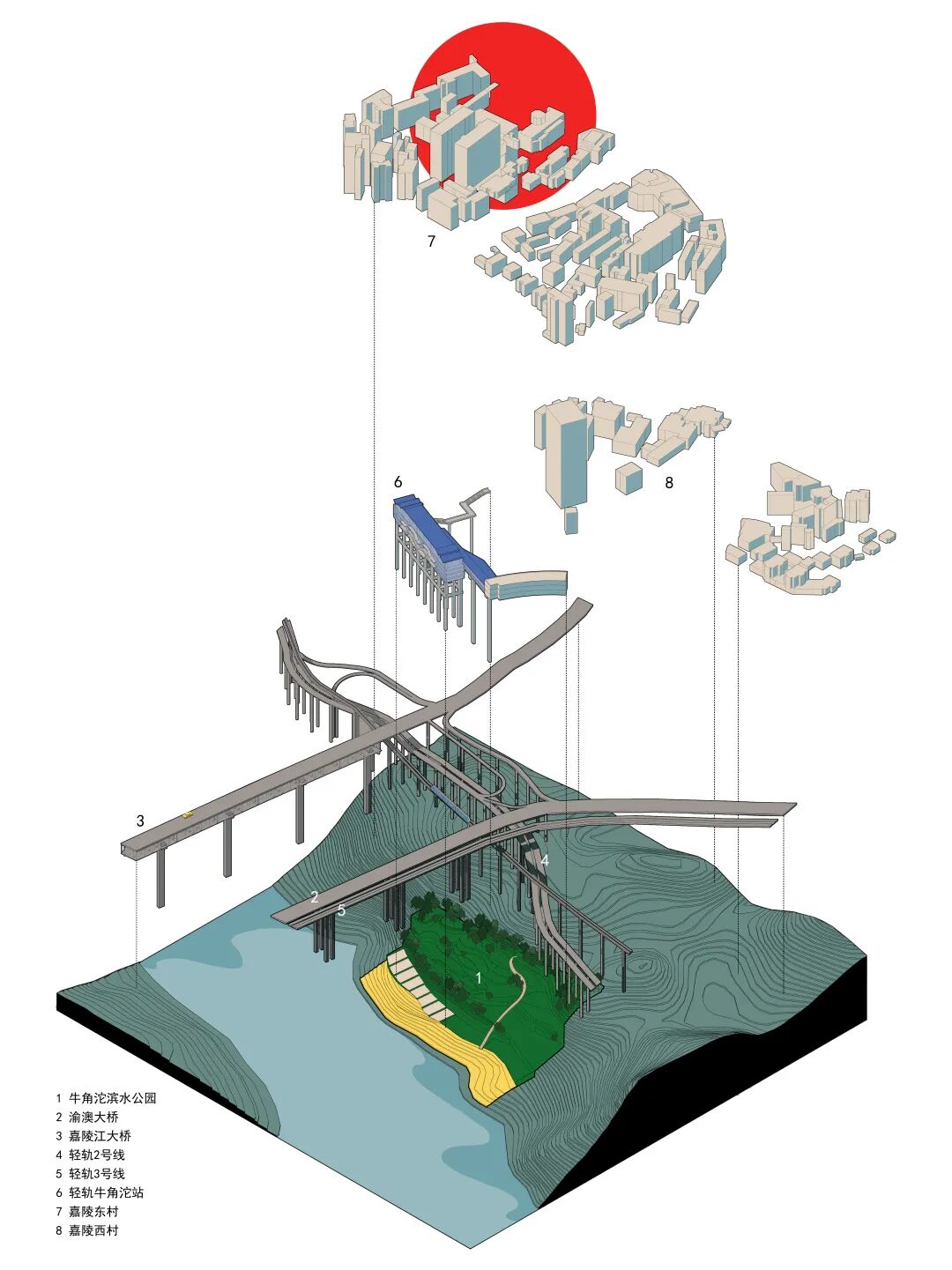 7

6

8

3

4

2

5

1

1 牛角沱滨水公园
2 渝澳大桥
3 嘉陵江大桥
4 轻轨2号线
5 轻轨3号线
6 轻轨牛角沱站
7 嘉陵东村
8 嘉陵西村