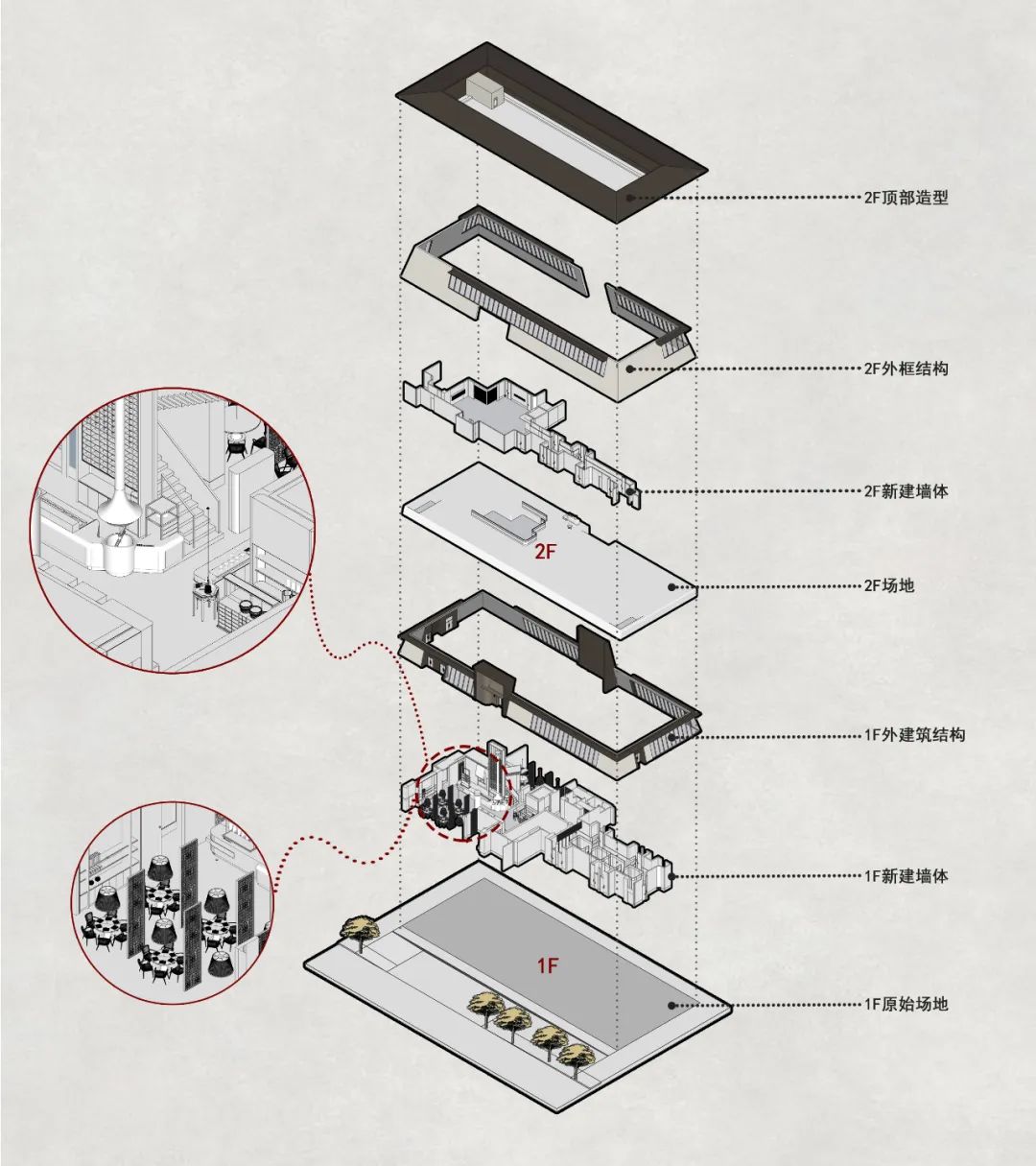 2F顶部造型

2F外框结构

2F新建墙体

2F

2F场地

1F外建筑结构

1F新建墙体

1F

1F原始场地