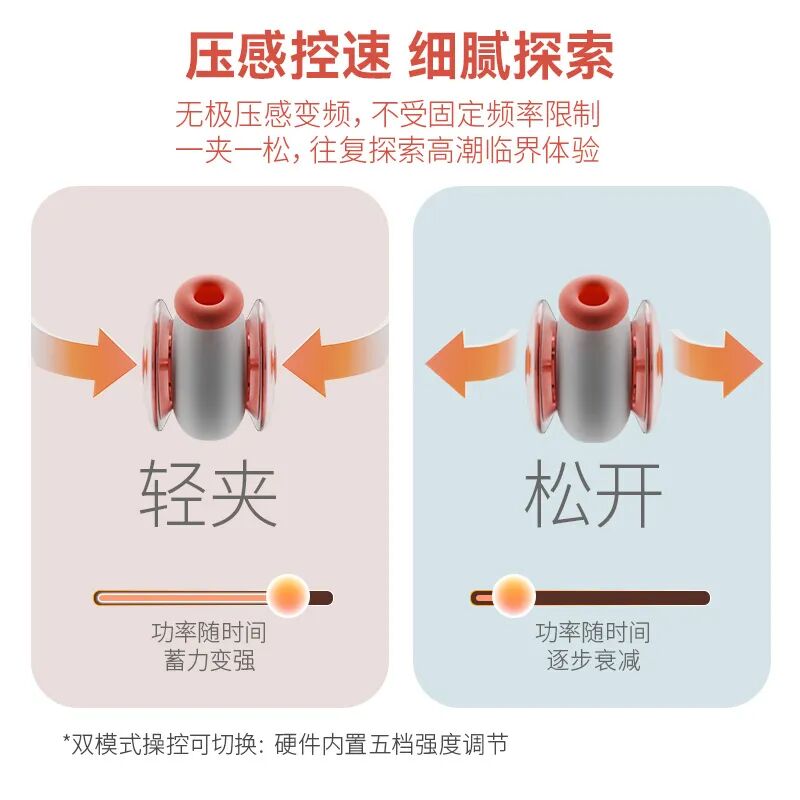 压感控速 细腻探索

无极压感变频，不受固定频率限制
一夹一松，往复探索高潮临界体验

轻夹

功率随时间
蓄力变强

松开

功率随时间
逐步衰减

*双模式操控可切换：硬件内置五档强度调节