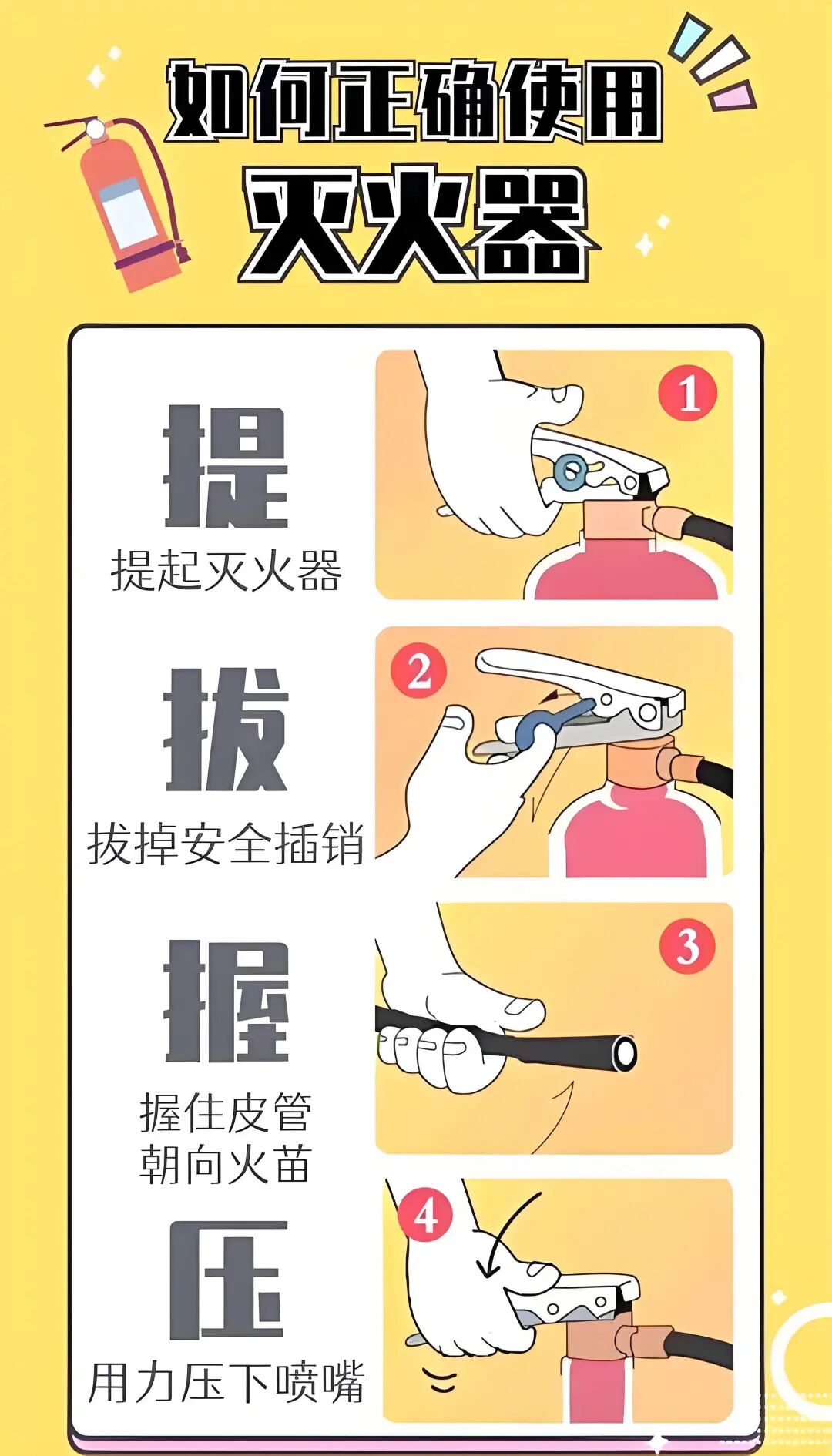 如何正确使用
灭火器

提
提起灭火器

1

拔
拔掉安全插销

2

握
握住皮管
朝向火苗

3

压
用力压下喷嘴

4