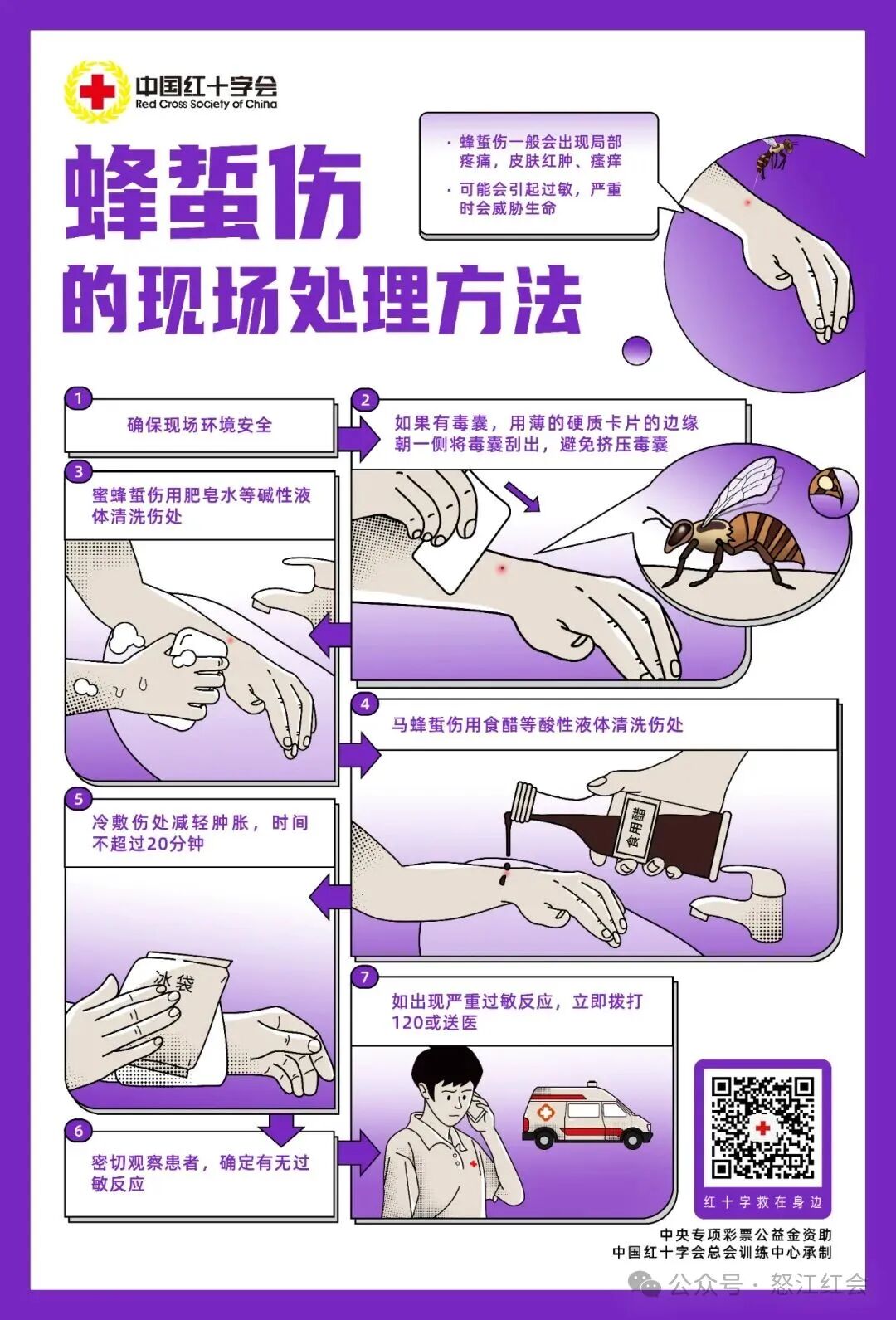 中国红十字会
Red Cross Society of China

蜂蜇伤
的现场处理方法

· 蜂蜇伤一般会出现局部疼痛，皮肤红肿、瘙痒
· 可能会引起过敏，严重时会威胁生命

1
确保现场环境安全

2
如果有毒囊，用薄的硬质卡片的边缘朝一侧将毒囊刮出，避免挤压毒囊

3
蜜蜂蜇伤用肥皂水等碱性液体清洗伤处

4
马蜂蜇伤用食醋等酸性液体清洗伤处

食用醋

5
冷敷伤处减轻肿胀，时间不超过20分钟

冰袋

6
密切观察患者，确定有无过敏反应

7
如出现严重过敏反应，立即拨打120或送医

红十字救在身边

中央专项彩票公益金资助
中国红十字会总会训练中心承制

公众号 · 怒江红会