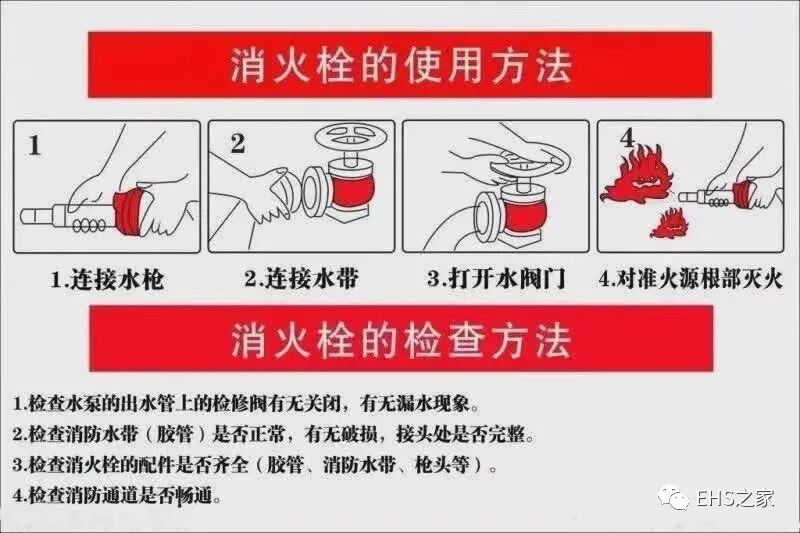 消火栓的使用方法

1

2

4

1.连接水枪

2.连接水带

3.打开水阀门

4.对准火源根部灭火

消火栓的检查方法

1.检查水泵的出水管上的检修阀有无关闭，有无漏水现象。

2.检查消防水带（胶管）是否正常，有无破损，接头处是否完整。

3.检查消火栓的配件是否齐全（胶管、消防水带、枪头等）。

4.检查消防通道是否畅通。

EHS之家