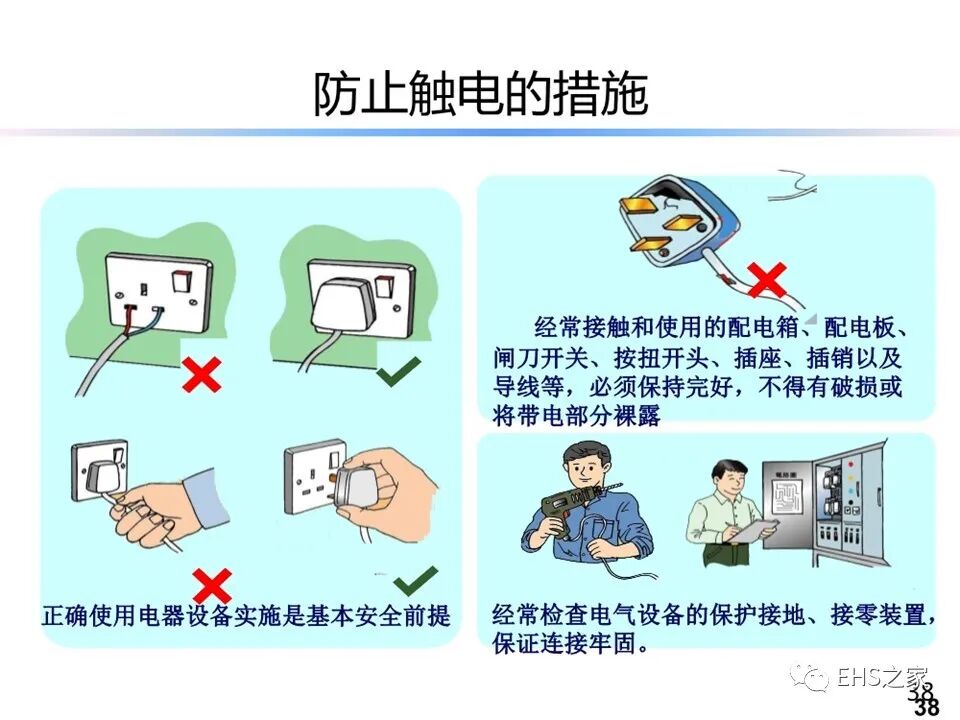 防止触电的措施

正确使用电器设备实施是基本安全前提

经常接触和使用的配电箱、配电板、闸刀开关、按扭开头、插座、插销以及导线等，必须保持完好，不得有破损或将带电部分裸露

经常检查电气设备的保护接地、接零装置，保证连接牢固。

EHS之家

38

38