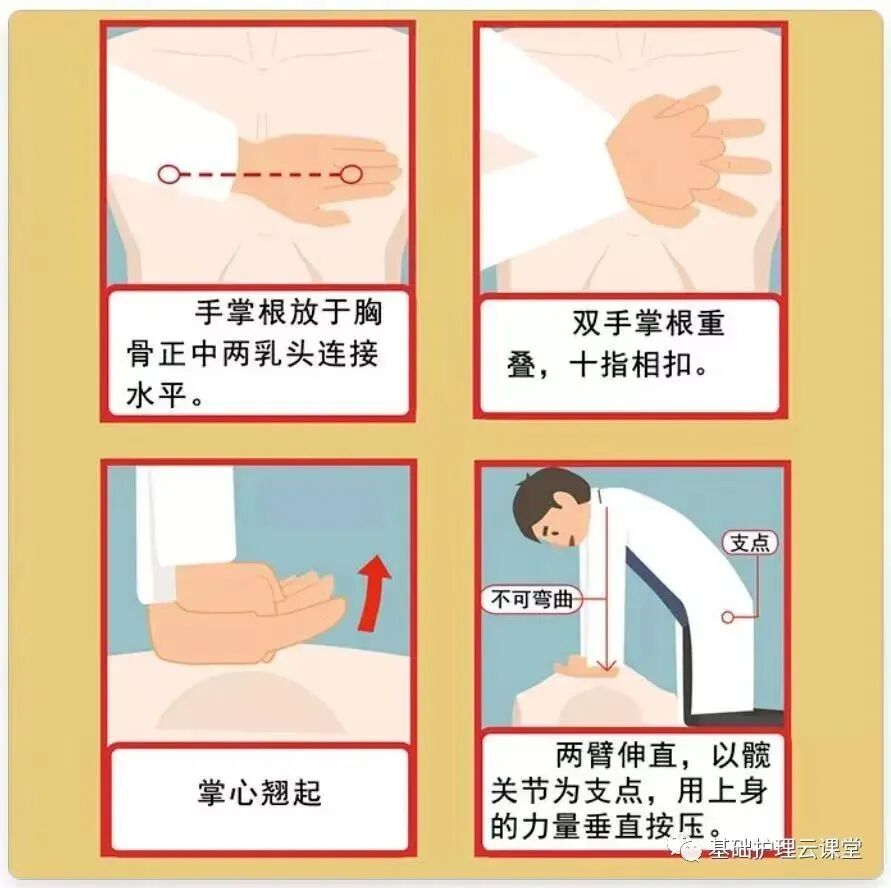 手掌根放于胸骨正中两乳头连接水平。

双手掌根重叠，十指相扣。

掌心翘起

支点

不可弯曲

两臂伸直，以髋关节为支点，用上身的力量垂直按压。

基础护理云课堂