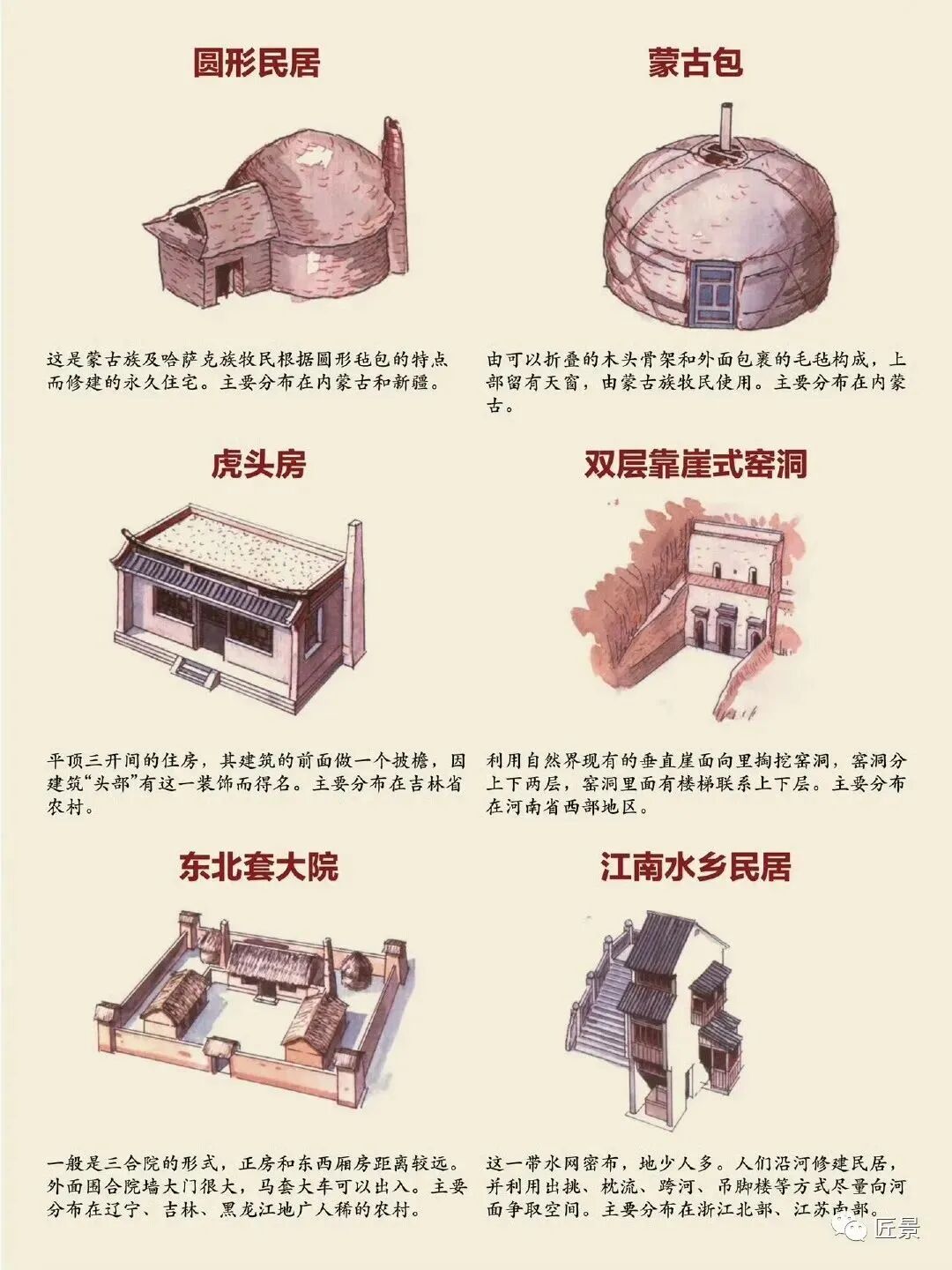 圆形民居

这是蒙古族及哈萨克族牧民根据圆形毡包的特点而修建的永久住宅。主要分布在内蒙古和新疆。

蒙古包

由可以折叠的木头骨架和外面包裹的毛毡构成，上部留有天窗，由蒙古族牧民使用。主要分布在内蒙古。

虎头房

平顶三开间的住房，其建筑的前面做一个披檐，因建筑“头部”有这一装饰而得名。主要分布在吉林省农村。

双层靠崖式窑洞

利用自然界现有的垂直崖面向里掏挖窑洞，窑洞分上下两层，窑洞里面有楼梯联系上下层。主要分布在河南省西部地区。

东北套大院

一般是三合院的形式，正房和东西厢房距离较远。外面围合院墙大门很大，马套大车可以出入。主要分布在辽宁、吉林、黑龙江地广人稀的农村。

江南水乡民居

这一带水网密布，地少人多。人们沿河修建民居，并利用出挑、枕流、跨河、吊脚楼等方式尽量向河面争取空间。主要分布在浙江北部、江苏南部。

匠景