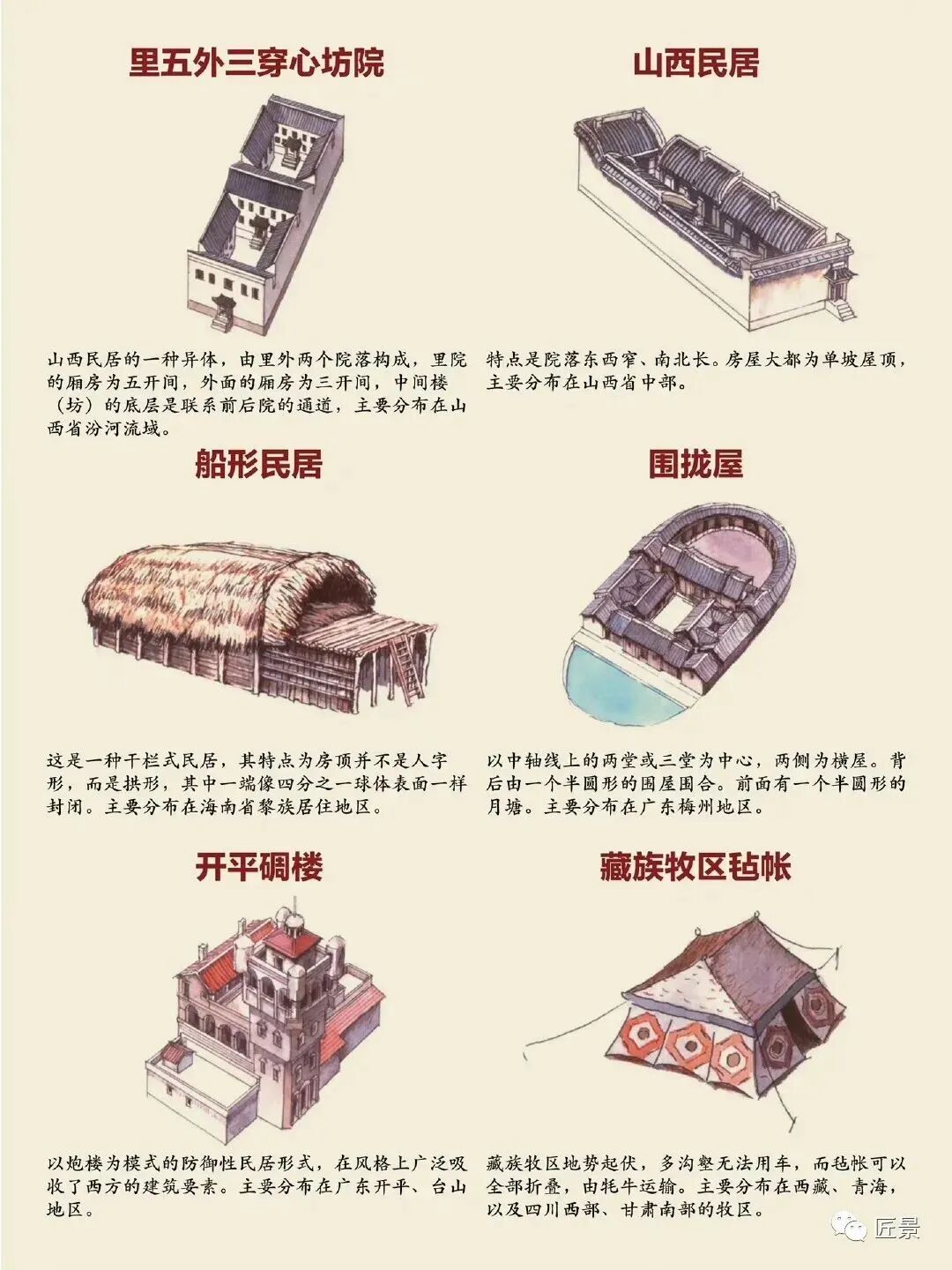 里五外三穿心坊院

山西民居的一种异体，由里外两个院落构成，里院的厢房为五开间，外面的厢房为三开间，中间楼（坊）的底层是联系前后院的通道，主要分布在山西省汾河流域。

山西民居

特点是院落东西窄、南北长。房屋大都为单坡屋顶，主要分布在山西省中部。

船形民居

这是一种干栏式民居，其特点为房顶并不是人字形，而是拱形，其中一端像四分之一球体表面一样封闭。主要分布在海南省黎族居住地区。

围拢屋

以中轴线上的两堂或三堂为中心，两侧为横屋。背后由一个半圆形的围屋围合。前面有一个半圆形的月塘。主要分布在广东梅州地区。

开平碉楼

以炮楼为模式的防御性民居形式，在风格上广泛吸收了西方的建筑要素。主要分布在广东开平、台山地区。

藏族牧区毡帐

藏族牧区地势起伏，多沟壑无法用车，而毡帐可以全部折叠，由牦牛运输。主要分布在西藏、青海，以及四川西部、甘肃南部的牧区。

匠景