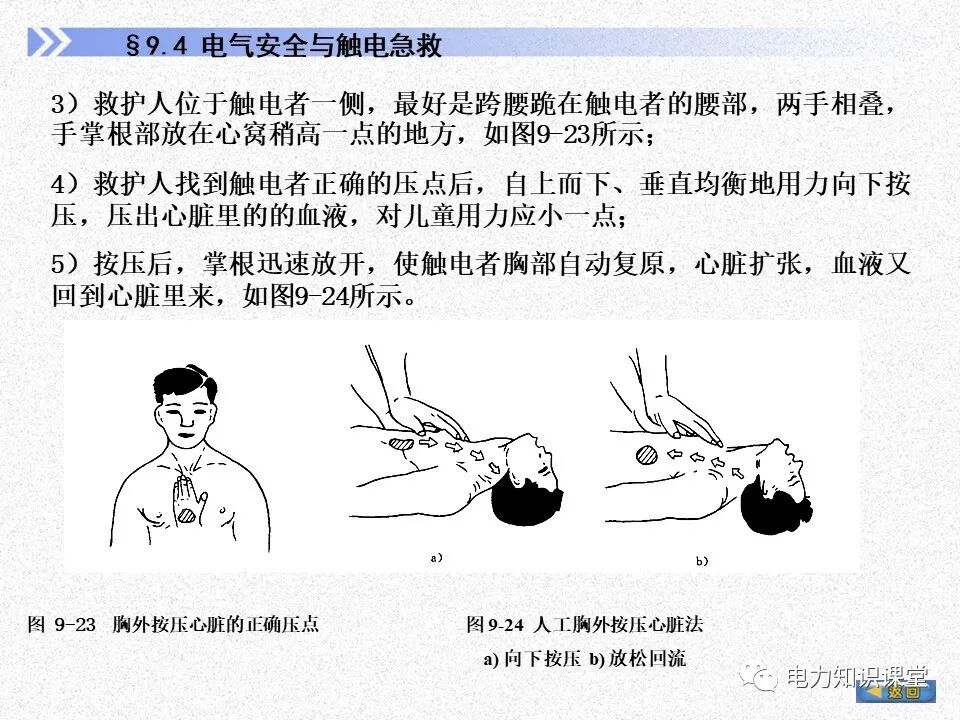 §9.4 电气安全与触电急救

3）救护人位于触电者一侧，最好是跨腰跪在触电者的腰部，两手相叠，手掌根部放在心窝稍高一点的地方，如图9-23所示；

4）救护人找到触电者正确的压点后，自上而下、垂直均衡地用力向下按压，压出心脏里的的血液，对儿童用力应小一点；

5）按压后，掌根迅速放开，使触电者胸部自动复原，心脏扩张，血液又回到心脏里来，如图9-24所示。

a)

b)

图 9-23 胸外按压心脏的正确压点

图 9-24 人工胸外按压心脏法

a) 向下按压 b) 放松回流

电力知识课堂

返回