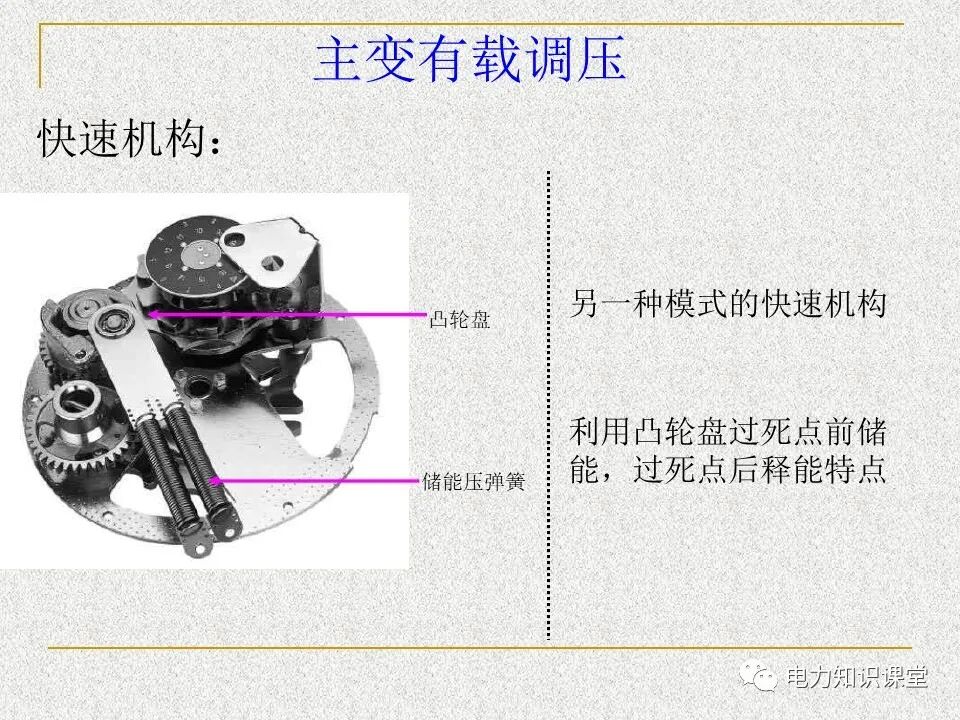 主变有载调压

快速机构：

凸轮盘

储能压弹簧

另一种模式的快速机构

利用凸轮盘过死点前储能，过死点后释能特点

电力知识课堂