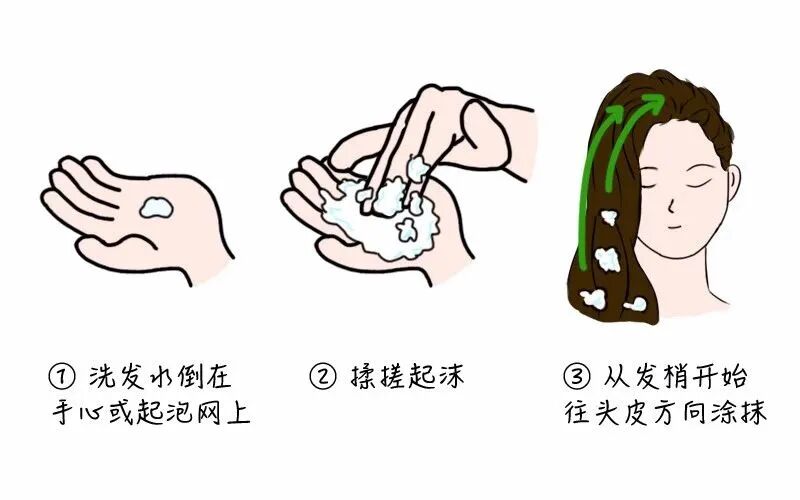 ① 洗发水倒在手心或起泡网上

② 揉搓起沫

③ 从发梢开始往头皮方向涂抹