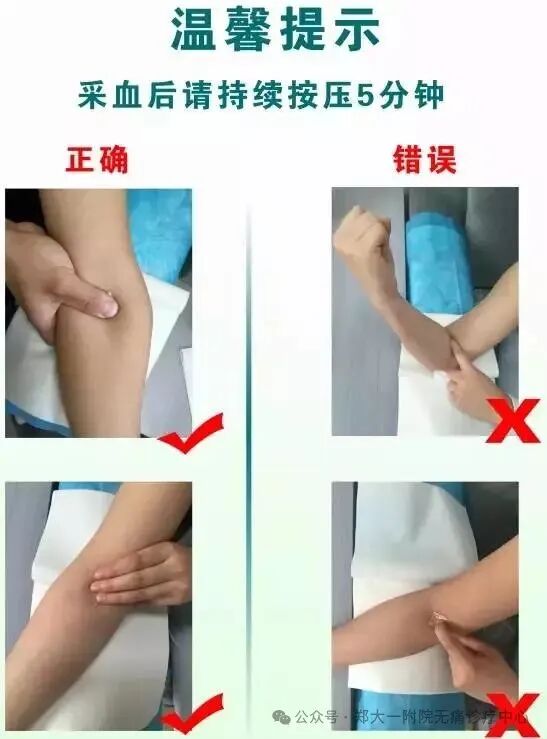 温馨提示

采血后请持续按压5分钟

正确

错误

公众号 · 郑大一附院无痛诊疗中心